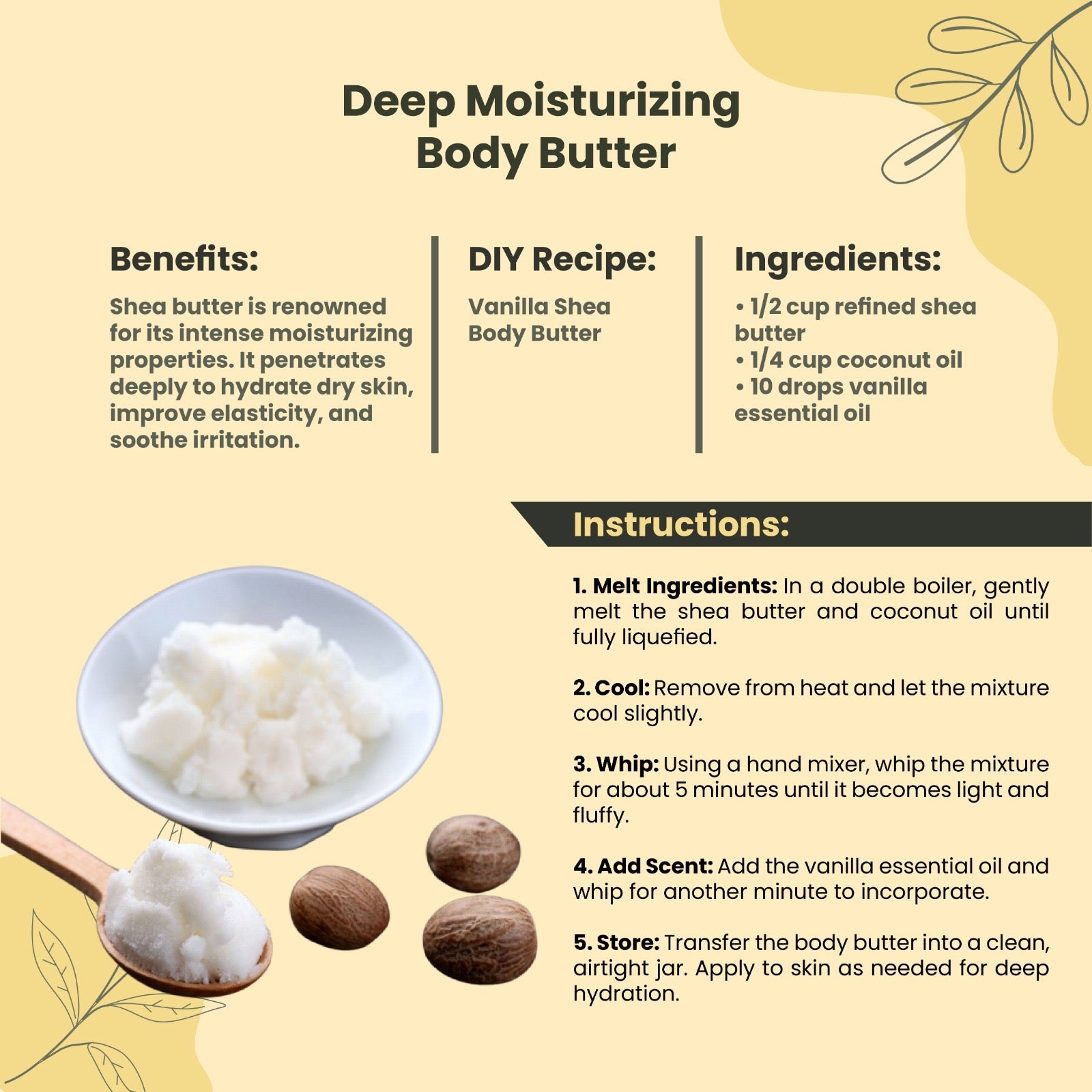 Deep Moisturizing Body Butter

Benefits:

Shea butter is renowned for its intense moisturizing properties. It penetrates deeply to hydrate dry skin, improve elasticity, and soothe irritation.

DIY Recipe:

Vanilla Shea Body Butter

Ingredients:

• 1/2 cup refined shea butter
• 1/4 cup coconut oil
• 10 drops vanilla essential oil

Instructions:

1. Melt Ingredients: In a double boiler, gently melt the shea butter and coconut oil until fully liquefied.

2. Cool: Remove from heat and let the mixture cool slightly.

3. Whip: Using a hand mixer, whip the mixture for about 5 minutes until it becomes light and fluffy.

4. Add Scent: Add the vanilla essential oil and whip for another minute to incorporate.

5. Store: Transfer the body butter into a clean, airtight jar. Apply to skin as needed for deep hydration.