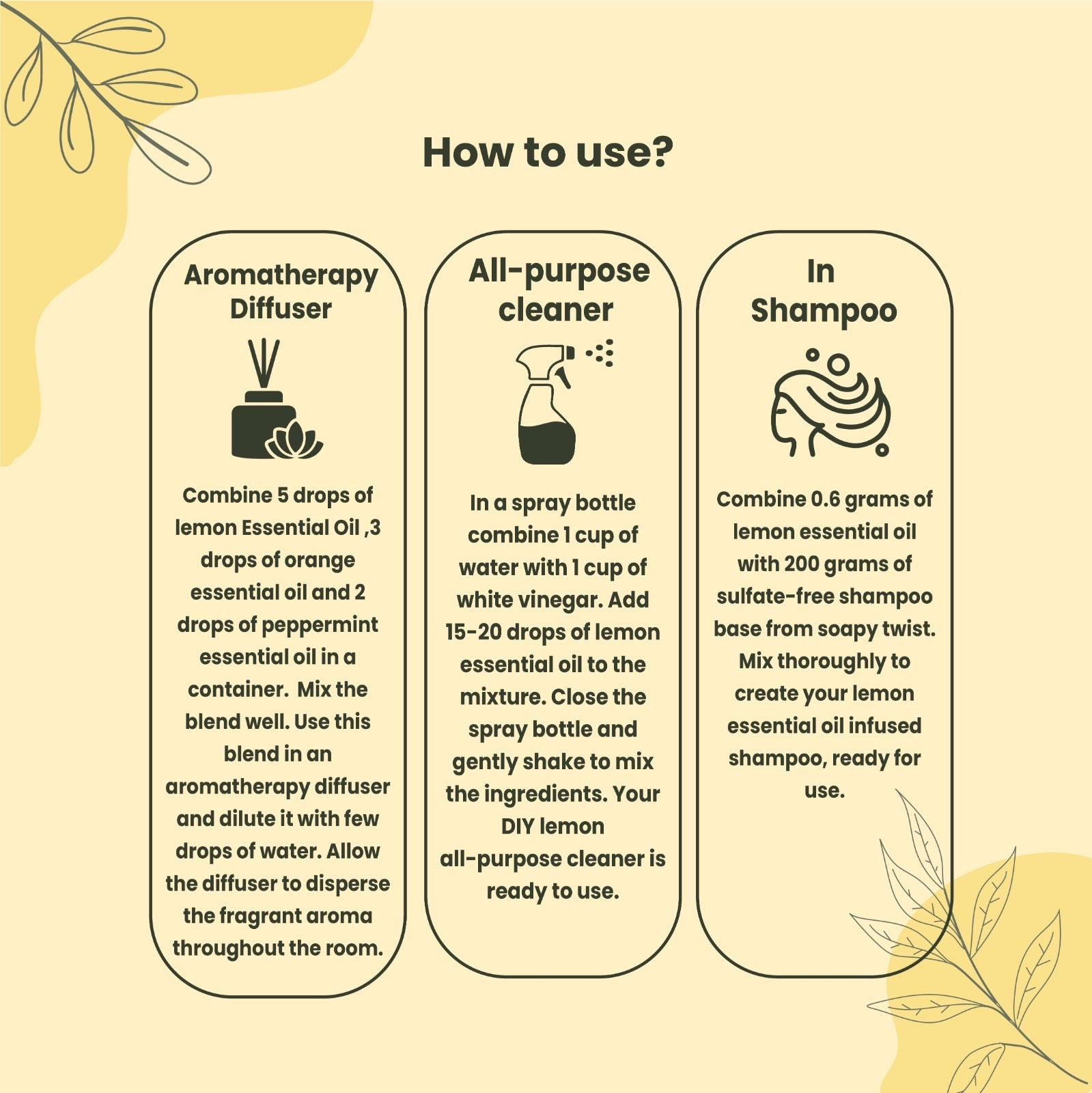 How to use?

Aromatherapy Diffuser

Combine 5 drops of lemon Essential Oil ,3 drops of orange essential oil and 2 drops of peppermint essential oil in a container.  Mix the blend well. Use this blend in an aromatherapy diffuser and dilute it with few drops of water. Allow the diffuser to disperse the fragrant aroma throughout the room.

All-purpose cleaner

In a spray bottle combine 1 cup of water with 1 cup of white vinegar. Add 15-20 drops of lemon essential oil to the mixture. Close the spray bottle and gently shake to mix the ingredients. Your DIY lemon all-purpose cleaner is ready to use.

In Shampoo

Combine 0.6 grams of lemon essential oil with 200 grams of sulfate-free shampoo base from soapy twist. Mix thoroughly to create your lemon essential oil infused shampoo, ready for use.