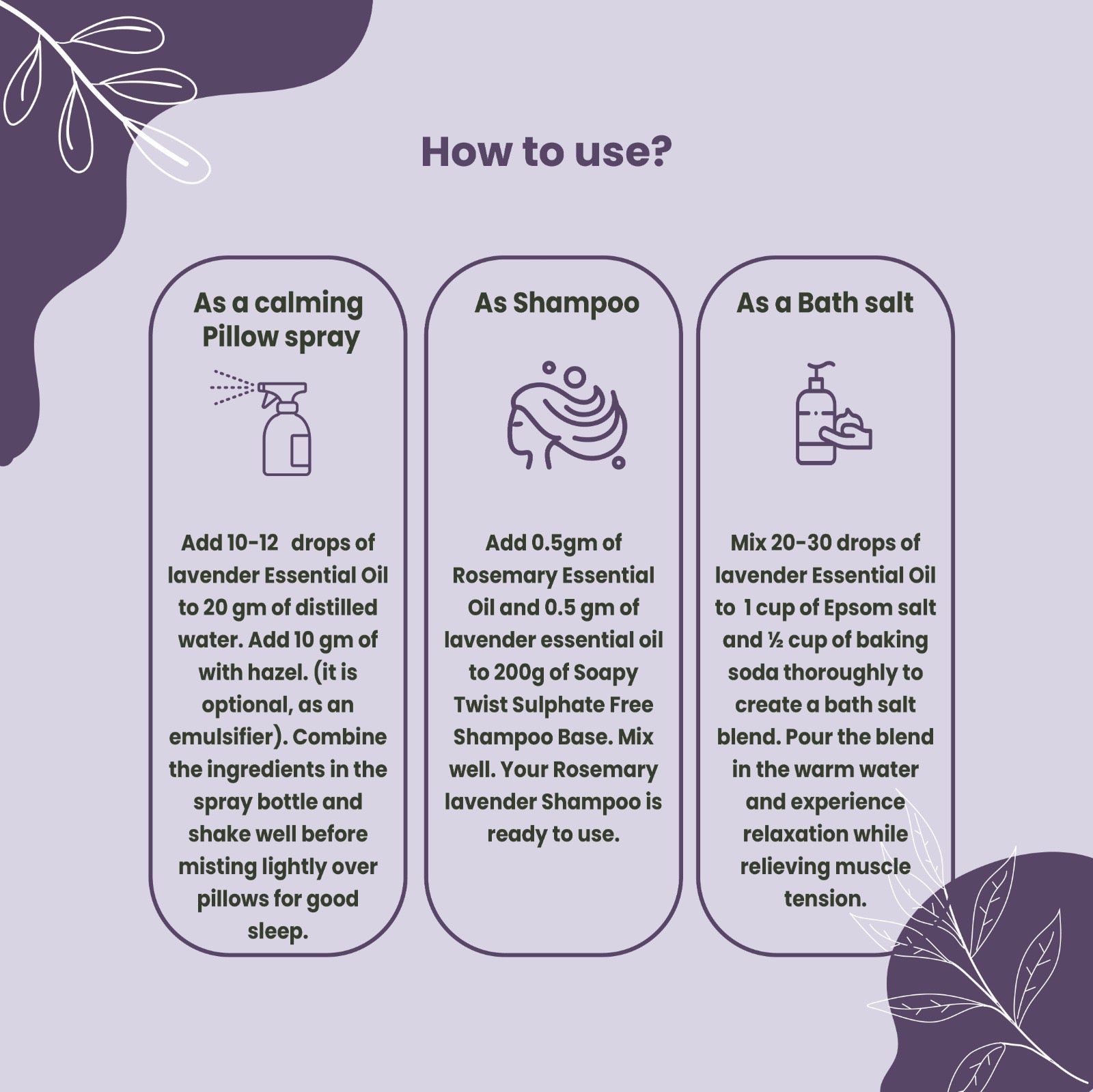 How to use?

As a calming Pillow spray

Add 10-12 drops of lavender Essential Oil to 20 gm of distilled water. Add 10 gm of with hazel. (it is optional, as an emulsifier). Combine the ingredients in the spray bottle and shake well before misting lightly over pillows for good sleep.

As Shampoo

Add 0.5gm of Rosemary Essential Oil and 0.5 gm of lavender essential oil to 200g of Soapy Twist Sulphate Free Shampoo Base. Mix well. Your Rosemary lavender Shampoo is ready to use.

As a Bath salt

Mix 20-30 drops of lavender Essential Oil to 1 cup of Epsom salt and ½ cup of baking soda thoroughly to create a bath salt blend. Pour the blend in the warm water and experience relaxation while relieving muscle tension.