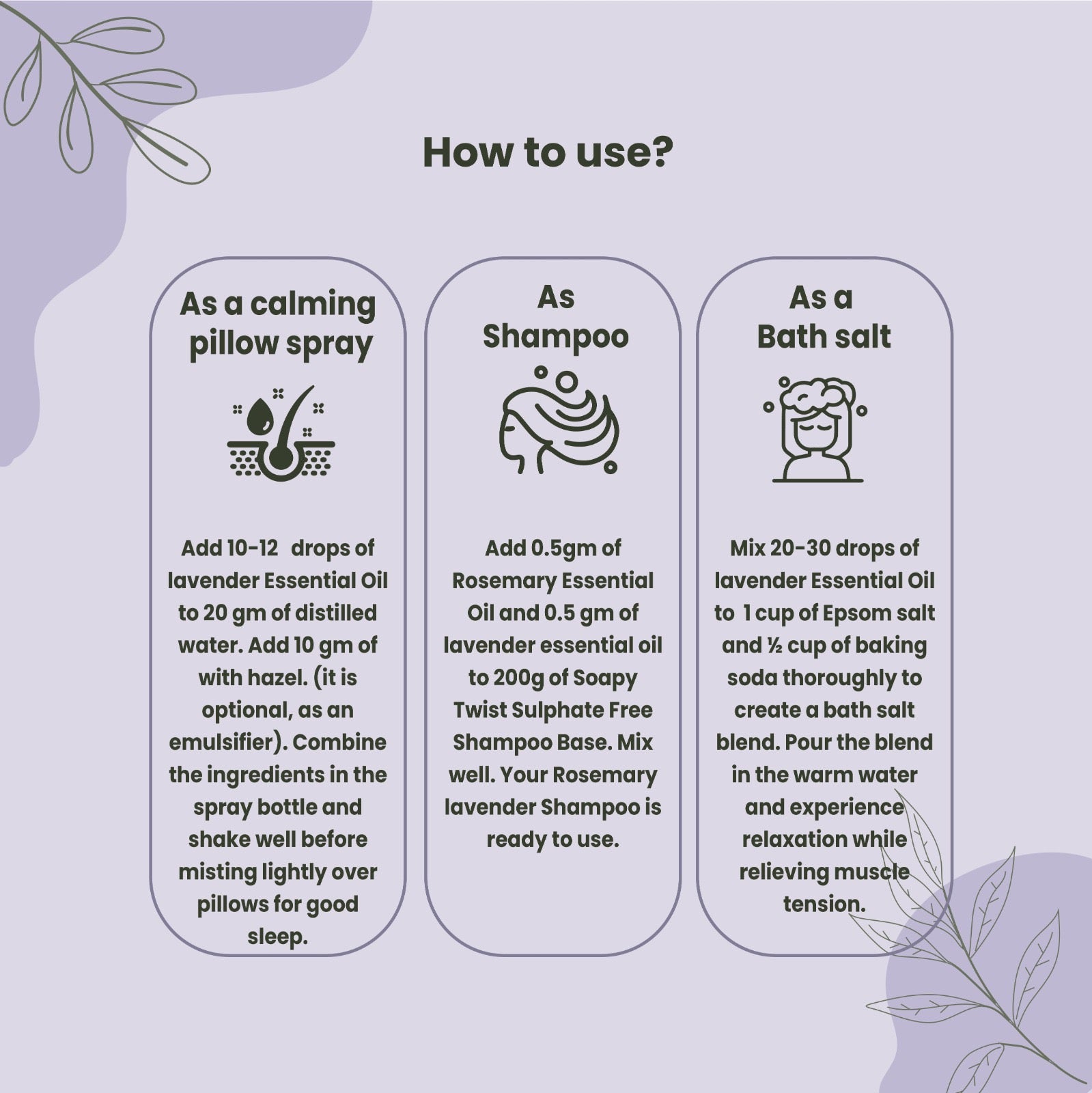 How to use?

As a calming pillow spray

Add 10-12 drops of lavender Essential Oil to 20 gm of distilled water. Add 10 gm of with hazel. (it is optional, as an emulsifier). Combine the ingredients in the spray bottle and shake well before misting lightly over pillows for good sleep.

As Shampoo

Add 0.5gm of Rosemary Essential Oil and 0.5 gm of lavender essential oil to 200g of Soapy Twist Sulphate Free Shampoo Base. Mix well. Your Rosemary lavender Shampoo is ready to use.

As a Bath salt

Mix 20-30 drops of lavender Essential Oil to 1 cup of Epsom salt and ½ cup of baking soda thoroughly to create a bath salt blend. Pour the blend in the warm water and experience relaxation while relieving muscle tension.