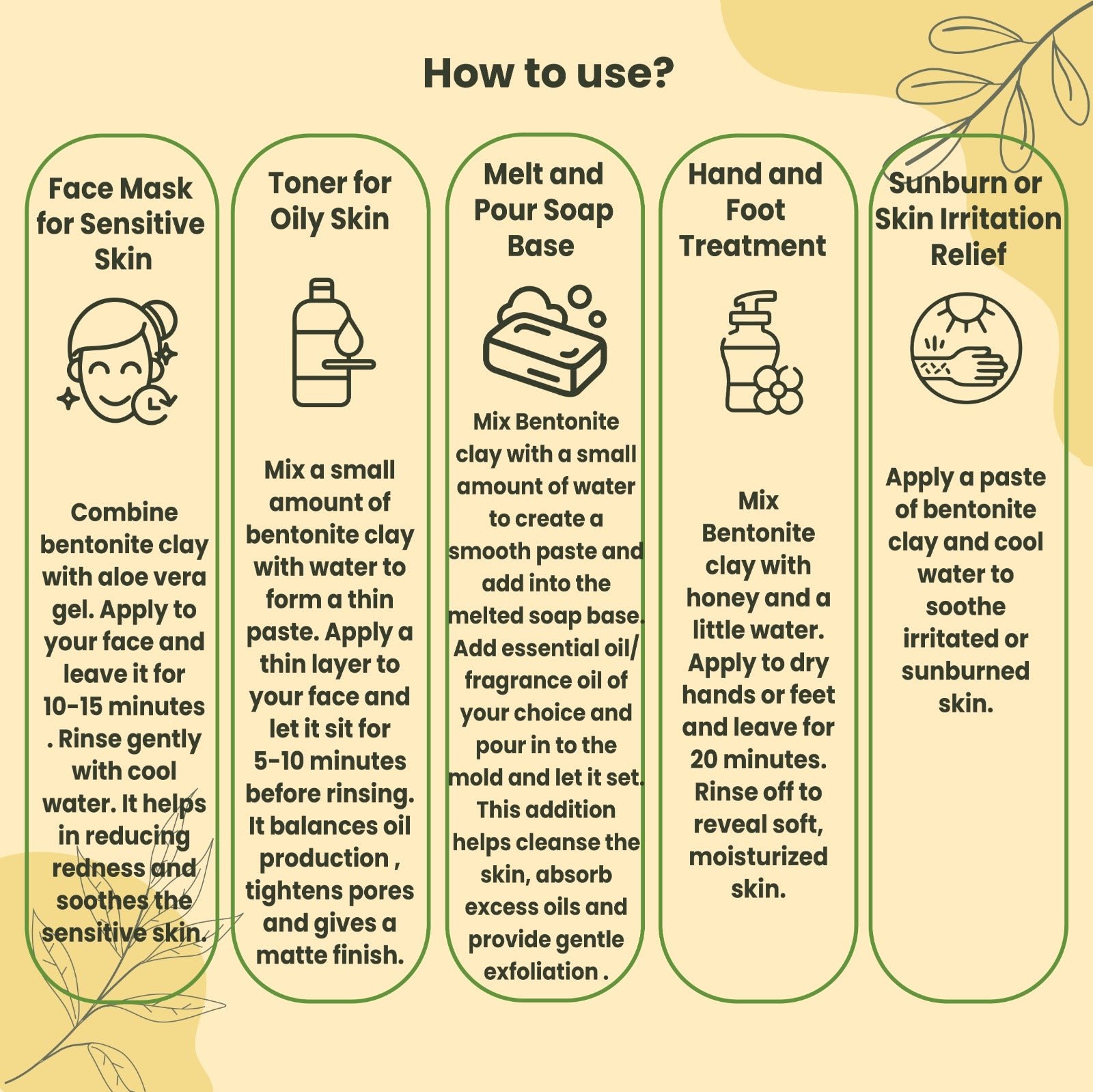 How to use?

Face Mask for Sensitive Skin

Combine bentonite clay with aloe vera gel. Apply to your face and leave it for 10-15 minutes . Rinse gently with cool water. It helps in reducing redness and soothes the sensitive skin.

Toner for Oily Skin

Mix a small amount of bentonite clay with water to form a thin paste. Apply a thin layer to your face and let it sit for 5-10 minutes before rinsing. It balances oil production , tightens pores and gives a matte finish.

Melt and Pour Soap Base

Mix Bentonite clay with a small amount of water to create a smooth paste and add into the melted soap base. Add essential oil/ fragrance oil of your choice and pour in to the mold and let it set. This addition helps cleanse the skin, absorb excess oils and provide gentle exfoliation .

Hand and Foot Treatment

Mix Bentonite clay with honey and a little water. Apply to dry hands or feet and leave for 20 minutes. Rinse off to reveal soft, moisturized skin.

Sunburn or Skin Irritation Relief

Apply a paste of bentonite clay and cool water to soothe irritated or sunburned skin.