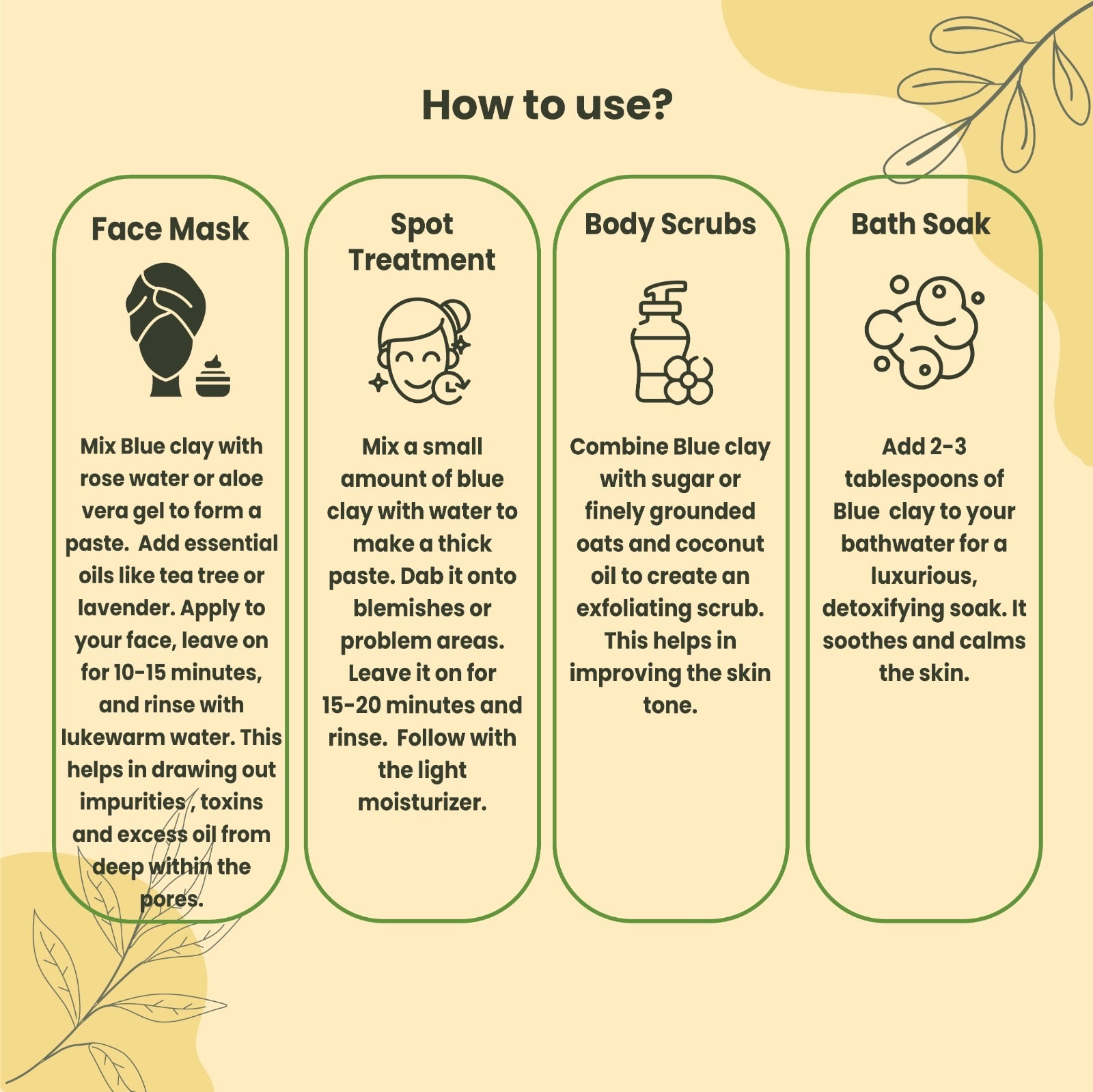 How to use?

Face Mask

Mix Blue clay with rose water or aloe vera gel to form a paste.  Add essential oils like tea tree or lavender. Apply to your face, leave on for 10-15 minutes, and rinse with lukewarm water. This helps in drawing out impurities , toxins and excess oil from deep within the pores.

Spot Treatment

Mix a small amount of blue clay with water to make a thick paste. Dab it onto blemishes or problem areas. Leave it on for 15-20 minutes and rinse.  Follow with the light moisturizer.

Body Scrubs

Combine Blue clay with sugar or finely grounded oats and coconut oil to create an exfoliating scrub. This helps in improving the skin tone.

Bath Soak

Add 2-3 tablespoons of Blue  clay to your bathwater for a luxurious, detoxifying soak. It soothes and calms the skin.