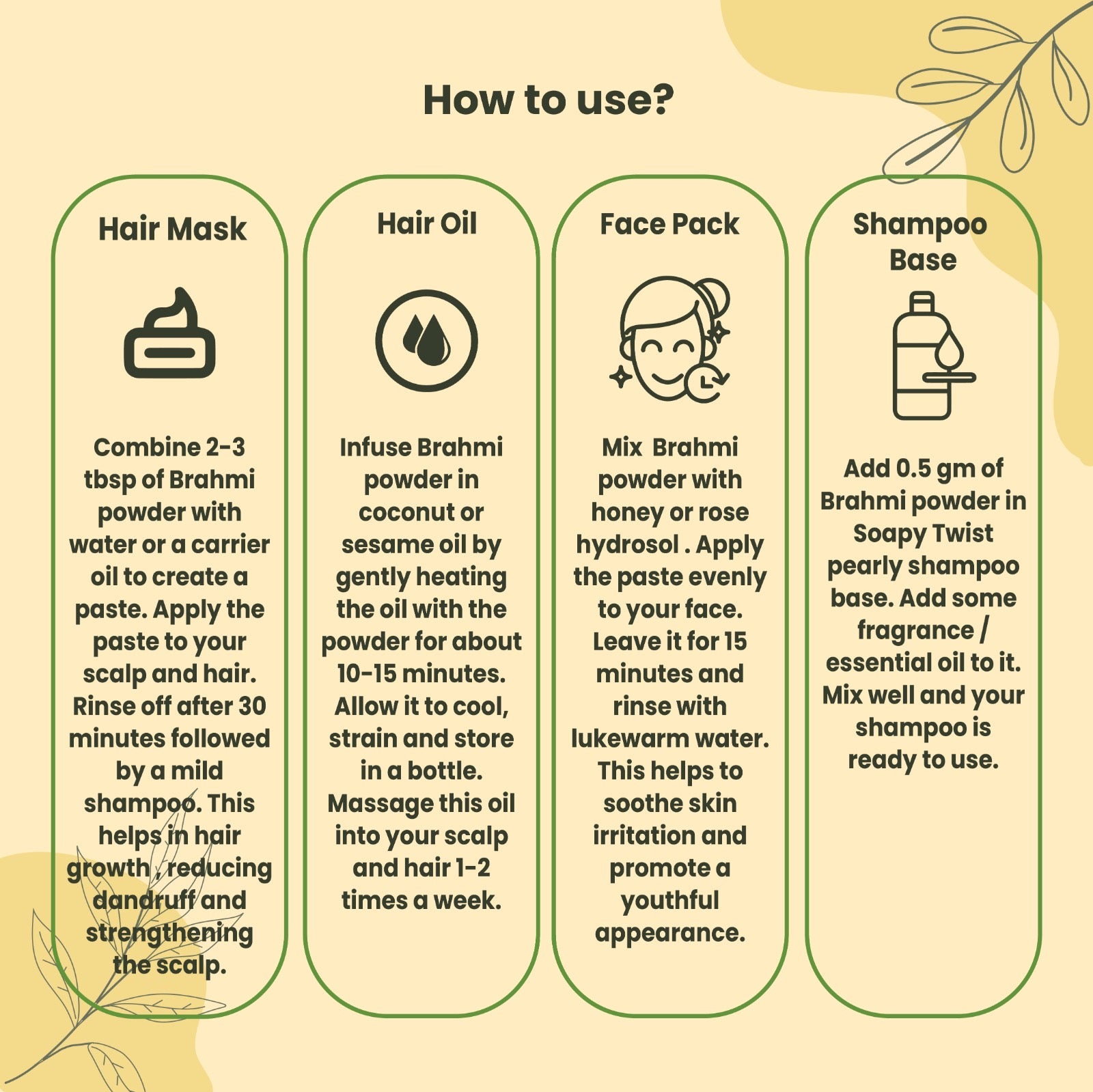 How to use?

Hair Mask

Combine 2-3 tbsp of Brahmi powder with water or a carrier oil to create a paste. Apply the paste to your scalp and hair. Rinse off after 30 minutes followed by a mild shampoo. This helps in hair growth , reducing dandruff and strengthening the scalp.

Hair Oil

Infuse Brahmi powder in coconut or sesame oil by gently heating the oil with the powder for about 10-15 minutes. Allow it to cool, strain and store in a bottle. Massage this oil into your scalp and hair 1-2 times a week.

Face Pack

Mix Brahmi powder with honey or rose hydrosol . Apply the paste evenly to your face. Leave it for 15 minutes and rinse with lukewarm water. This helps to soothe skin irritation and promote a youthful appearance.

Shampoo Base

Add 0.5 gm of Brahmi powder in Soapy Twist pearly shampoo base. Add some fragrance / essential oil to it. Mix well and your shampoo is ready to use.