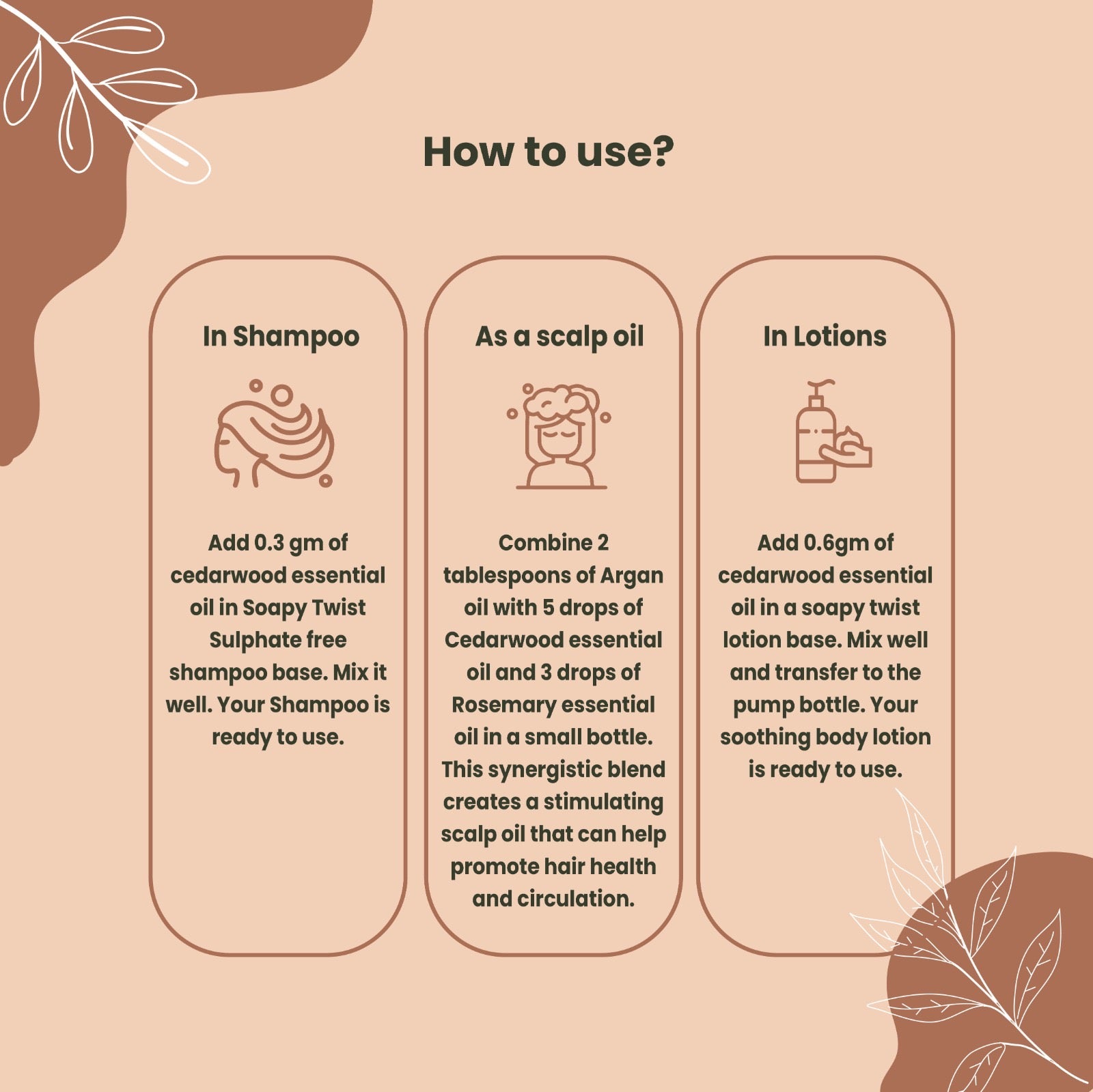 How to use?

In Shampoo

Add 0.3 gm of cedarwood essential oil in Soapy Twist Sulphate free shampoo base. Mix it well. Your Shampoo is ready to use.

As a scalp oil

Combine 2 tablespoons of Argan oil with 5 drops of Cedarwood essential oil and 3 drops of Rosemary essential oil in a small bottle. This synergistic blend creates a stimulating scalp oil that can help promote hair health and circulation.

In Lotions

Add 0.6gm of cedarwood essential oil in a soapy twist lotion base. Mix well and transfer to the pump bottle. Your soothing body lotion is ready to use.