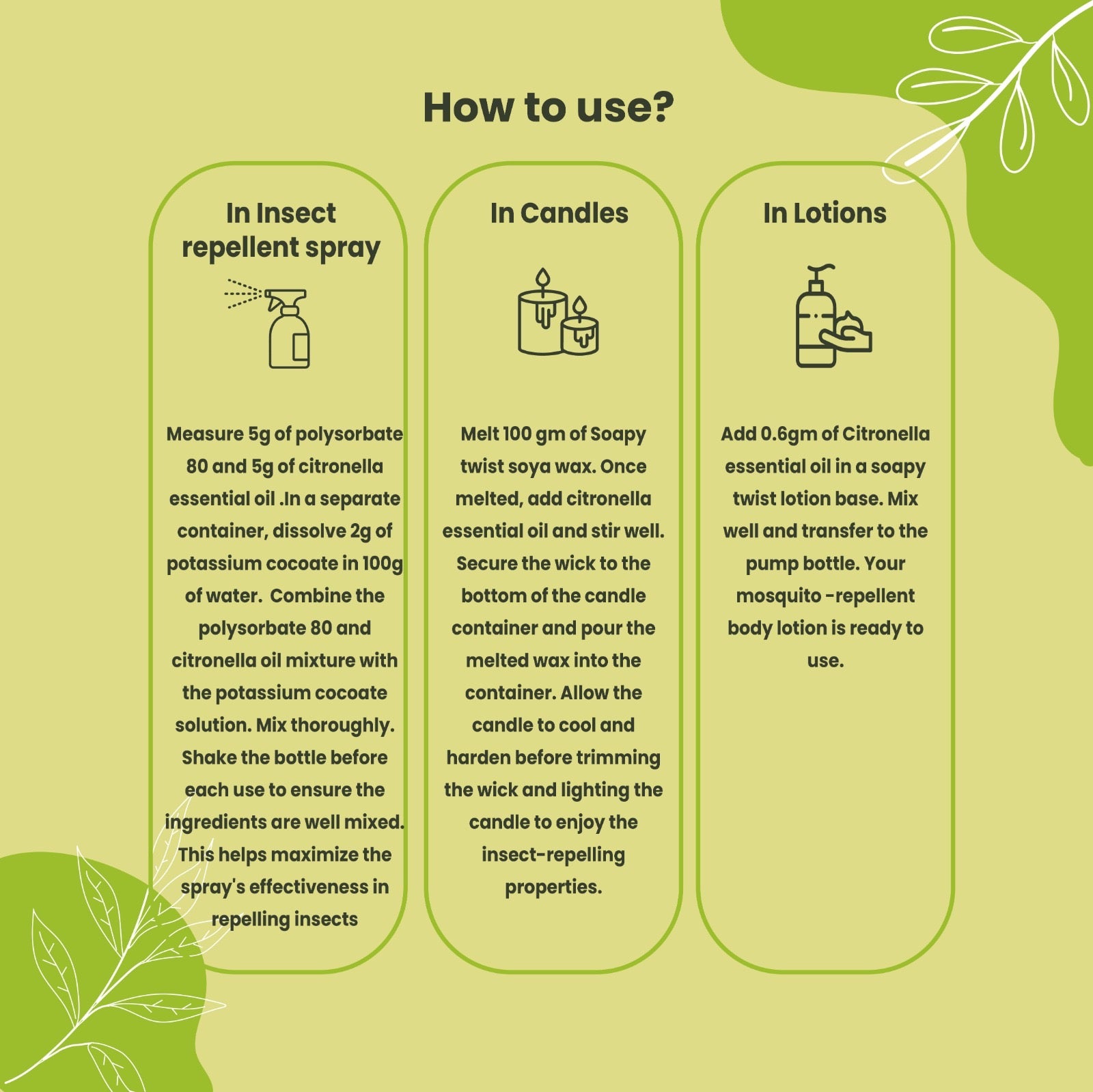 How to use?

In Insect repellent spray

Measure 5g of polysorbate 80 and 5g of citronella essential oil .In a separate container, dissolve 2g of potassium cocoate in 100g of water.  Combine the polysorbate 80 and citronella oil mixture with the potassium cocoate solution. Mix thoroughly. Shake the bottle before each use to ensure the ingredients are well mixed. This helps maximize the spray's effectiveness in repelling insects

In Candles

Melt 100 gm of Soapy twist soya wax. Once melted, add citronella essential oil and stir well. Secure the wick to the bottom of the candle container and pour the melted wax into the container. Allow the candle to cool and harden before trimming the wick and lighting the candle to enjoy the insect-repelling properties.

In Lotions

Add 0.6gm of Citronella essential oil in a soapy twist lotion base. Mix well and transfer to the pump bottle. Your mosquito -repellent body lotion is ready to use.