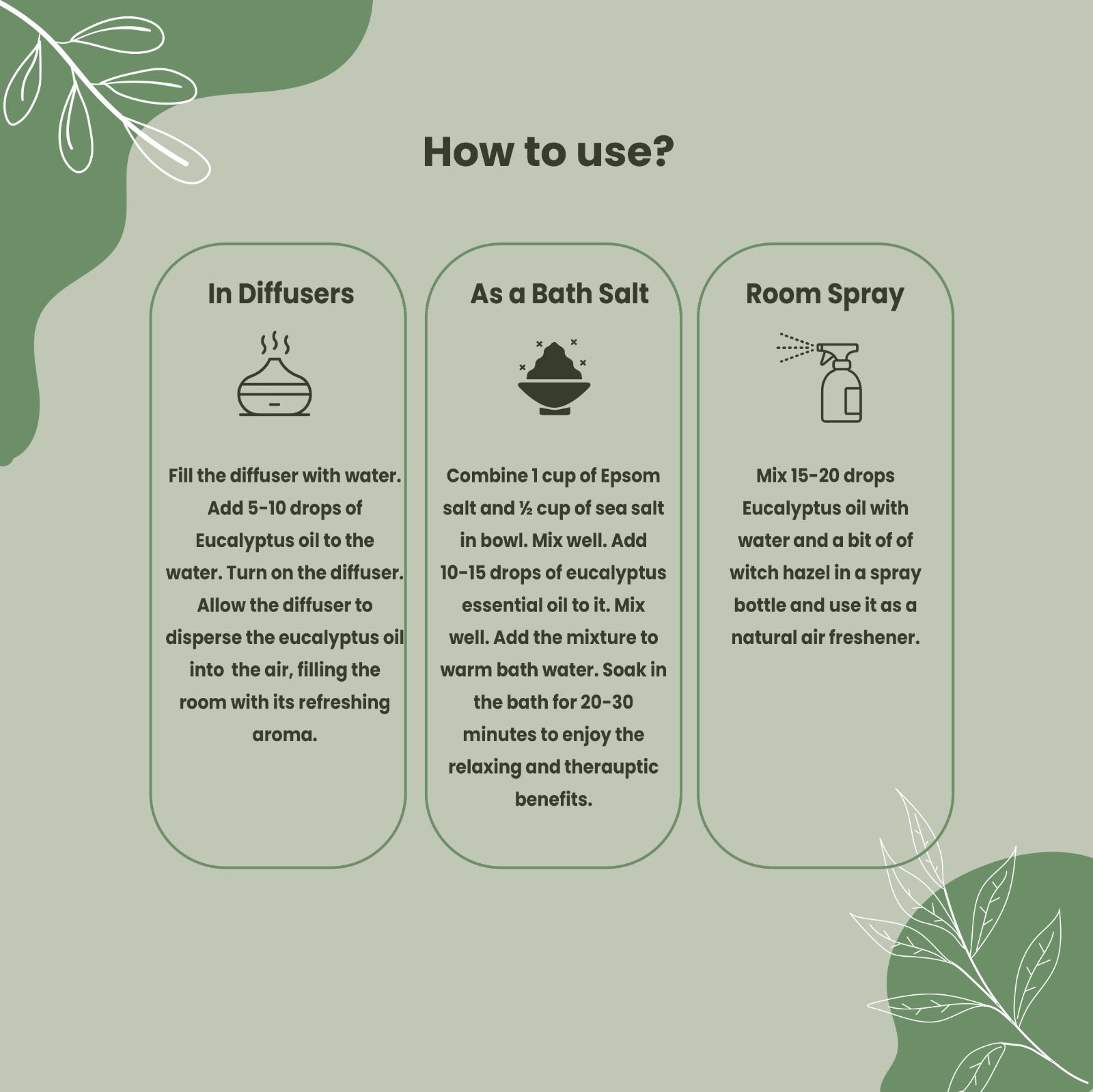 How to use?

In Diffusers

Fill the diffuser with water. Add 5-10 drops of Eucalyptus oil to the water. Turn on the diffuser. Allow the diffuser to disperse the eucalyptus oil into the air, filling the room with its refreshing aroma.

As a Bath Salt

Combine 1 cup of Epsom salt and ½ cup of sea salt in bowl. Mix well. Add 10-15 drops of eucalyptus essential oil to it. Mix well. Add the mixture to warm bath water. Soak in the bath for 20-30 minutes to enjoy the relaxing and therauptic benefits.

Room Spray

Mix 15-20 drops Eucalyptus oil with water and a bit of of witch hazel in a spray bottle and use it as a natural air freshener.