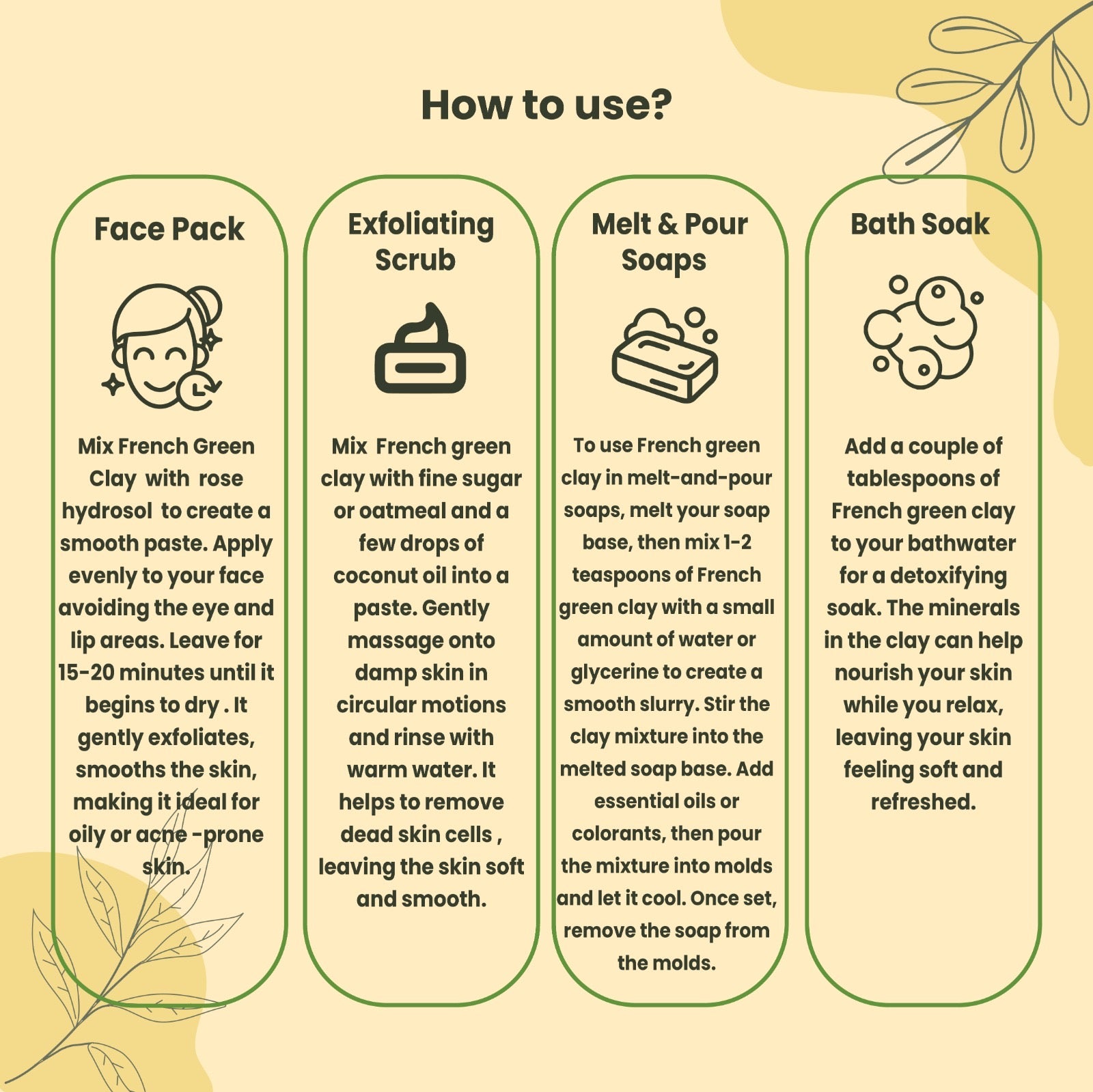 How to use?

Face Pack

Mix French Green Clay with rose hydrosol to create a smooth paste. Apply evenly to your face avoiding the eye and lip areas. Leave for 15-20 minutes until it begins to dry . It gently exfoliates, smooths the skin, making it ideal for oily or acne -prone skin.

Exfoliating Scrub

Mix French green clay with fine sugar or oatmeal and a few drops of coconut oil into a paste. Gently massage onto damp skin in circular motions and rinse with warm water. It helps to remove dead skin cells , leaving the skin soft and smooth.

Melt & Pour Soaps

To use French green clay in melt-and-pour soaps, melt your soap base, then mix 1-2 teaspoons of French green clay with a small amount of water or glycerine to create a smooth slurry. Stir the clay mixture into the melted soap base. Add essential oils or colorants, then pour the mixture into molds and let it cool. Once set, remove the soap from the molds.

Bath Soak

Add a couple of tablespoons of French green clay to your bathwater for a detoxifying soak. The minerals in the clay can help nourish your skin while you relax, leaving your skin feeling soft and refreshed.