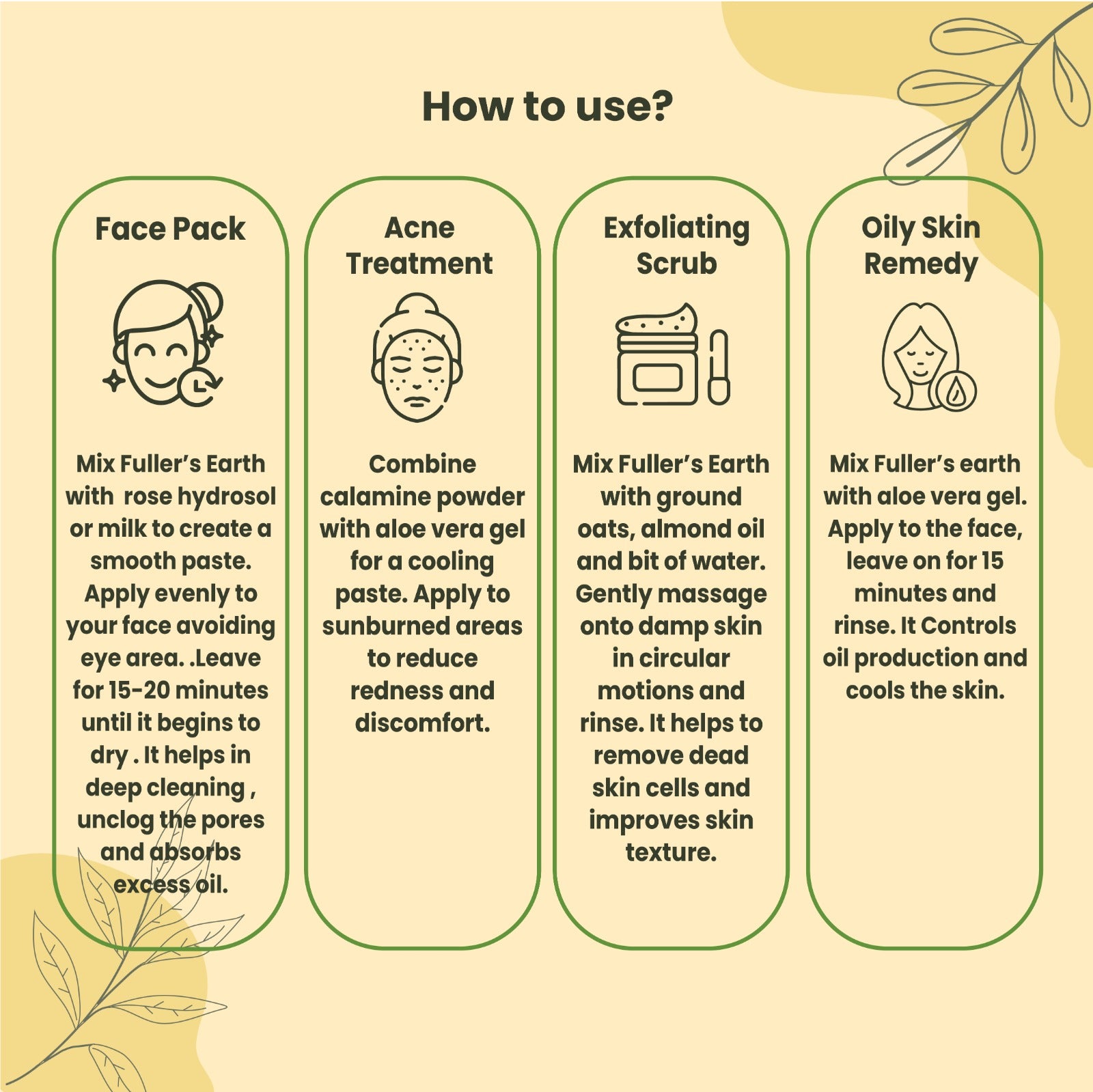 How to use?

Face Pack

Mix Fuller's Earth with rose hydrosol or milk to create a smooth paste. Apply evenly to your face avoiding eye area. .Leave for 15-20 minutes until it begins to dry . It helps in deep cleaning , unclog the pores and absorbs excess oil.

Acne Treatment

Combine calamine powder with aloe vera gel for a cooling paste. Apply to sunburned areas to reduce redness and discomfort.

Exfoliating Scrub

Mix Fuller's Earth with ground oats, almond oil and bit of water. Gently massage onto damp skin in circular motions and rinse. It helps to remove dead skin cells and improves skin texture.

Oily Skin Remedy

Mix Fuller's earth with aloe vera gel. Apply to the face, leave on for 15 minutes and rinse. It Controls oil production and cools the skin.