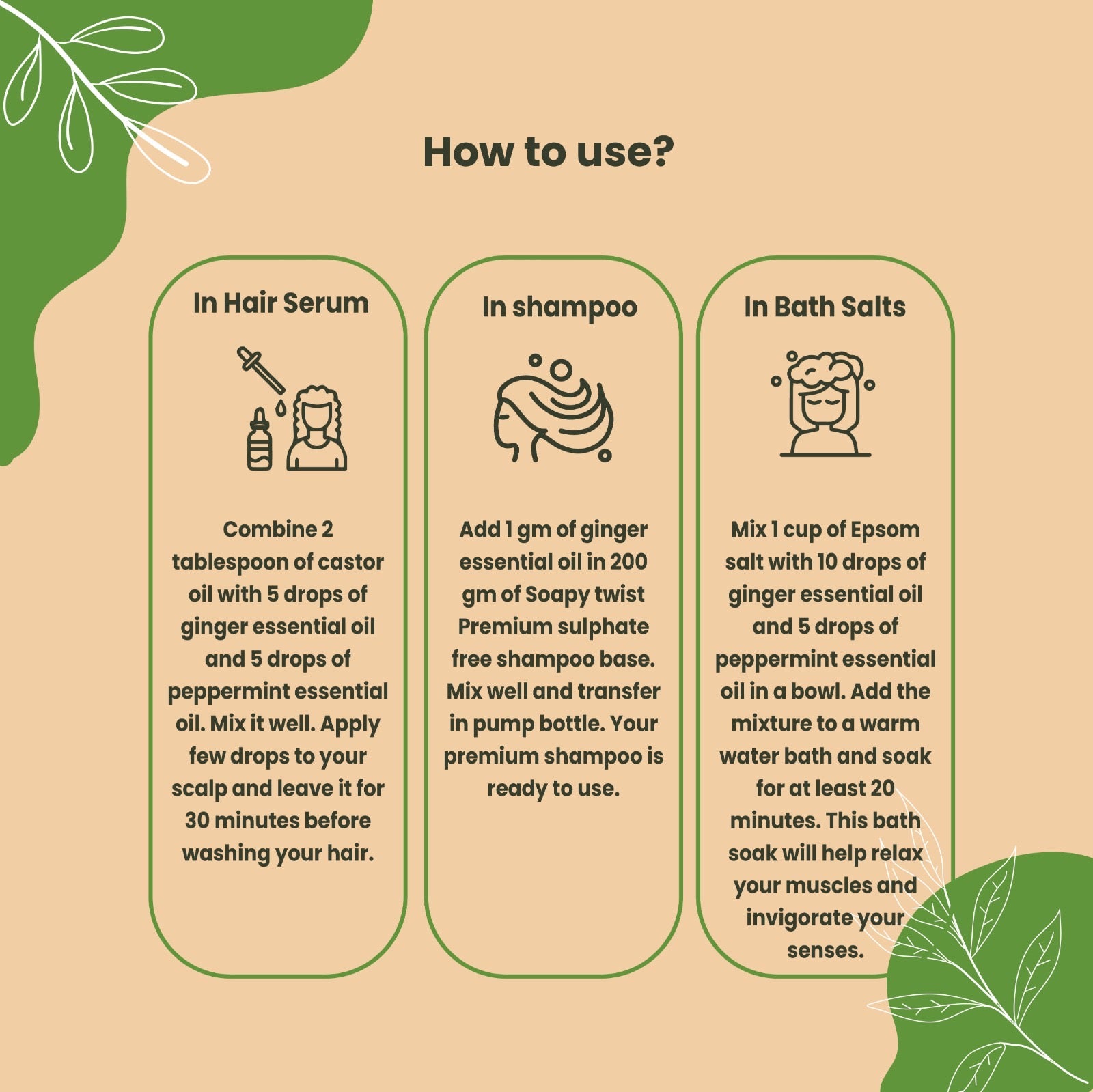 How to use?

In Hair Serum

Combine 2 tablespoon of castor oil with 5 drops of ginger essential oil and 5 drops of peppermint essential oil. Mix it well. Apply few drops to your scalp and leave it for 30 minutes before washing your hair.

In shampoo

Add 1 gm of ginger essential oil in 200 gm of Soapy twist Premium sulphate free shampoo base. Mix well and transfer in pump bottle. Your premium shampoo is ready to use.

In Bath Salts

Mix 1 cup of Epsom salt with 10 drops of ginger essential oil and 5 drops of peppermint essential oil in a bowl. Add the mixture to a warm water bath and soak for at least 20 minutes. This bath soak will help relax your muscles and invigorate your senses.