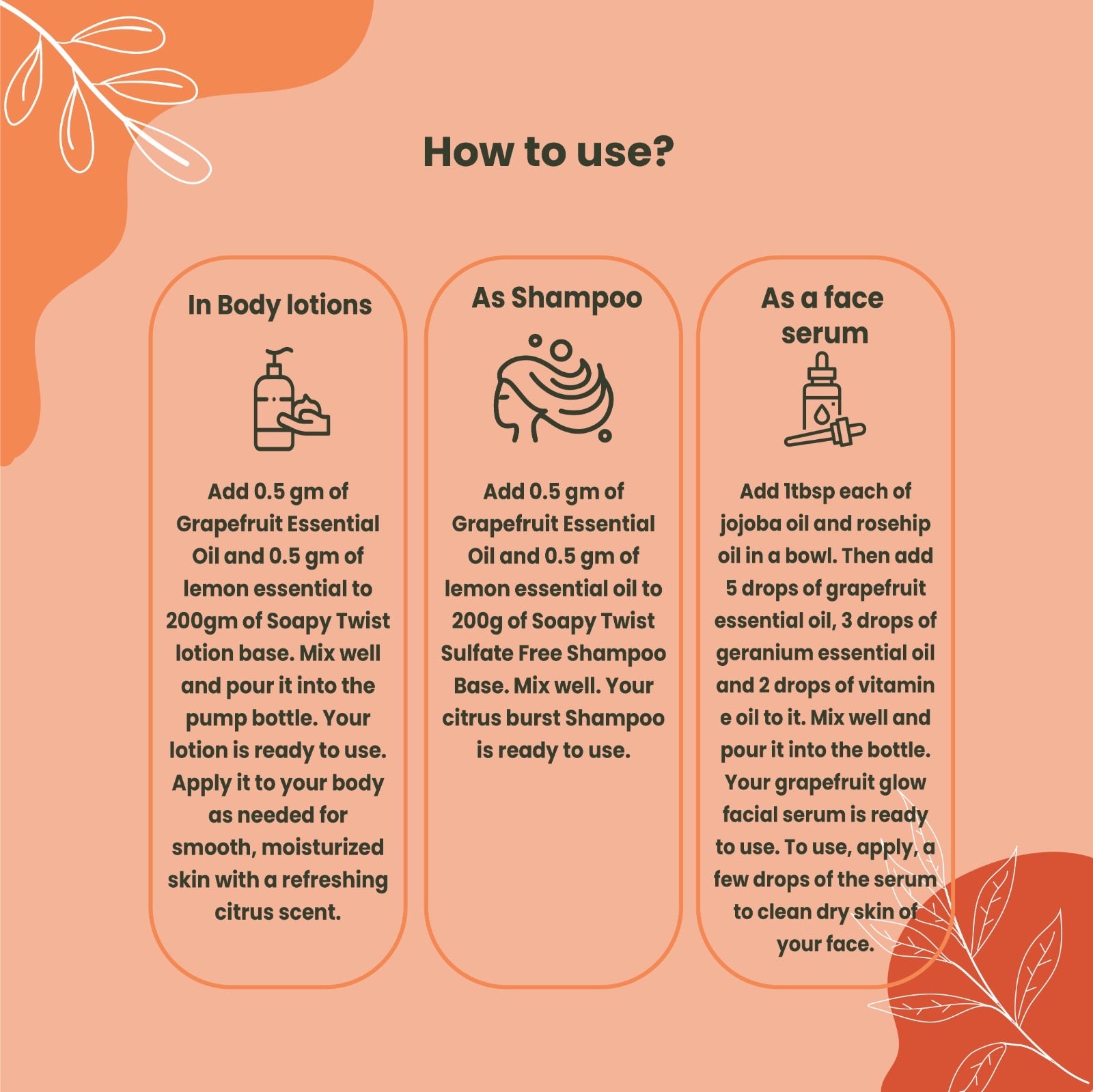 How to use?

In Body lotions

Add 0.5 gm of Grapefruit Essential Oil and 0.5 gm of lemon essential to 200gm of Soapy Twist lotion base. Mix well and pour it into the pump bottle. Your lotion is ready to use. Apply it to your body as needed for smooth, moisturized skin with a refreshing citrus scent.

As Shampoo

Add 0.5 gm of Grapefruit Essential Oil and 0.5 gm of lemon essential oil to 200g of Soapy Twist Sulfate Free Shampoo Base. Mix well. Your citrus burst Shampoo is ready to use.

As a face serum

Add 1tbsp each of jojoba oil and rosehip oil in a bowl. Then add 5 drops of grapefruit essential oil, 3 drops of geranium essential oil and 2 drops of vitamin e oil to it. Mix well and pour it into the bottle. Your grapefruit glow facial serum is ready to use. To use, apply, a few drops of the serum to clean dry skin of your face.