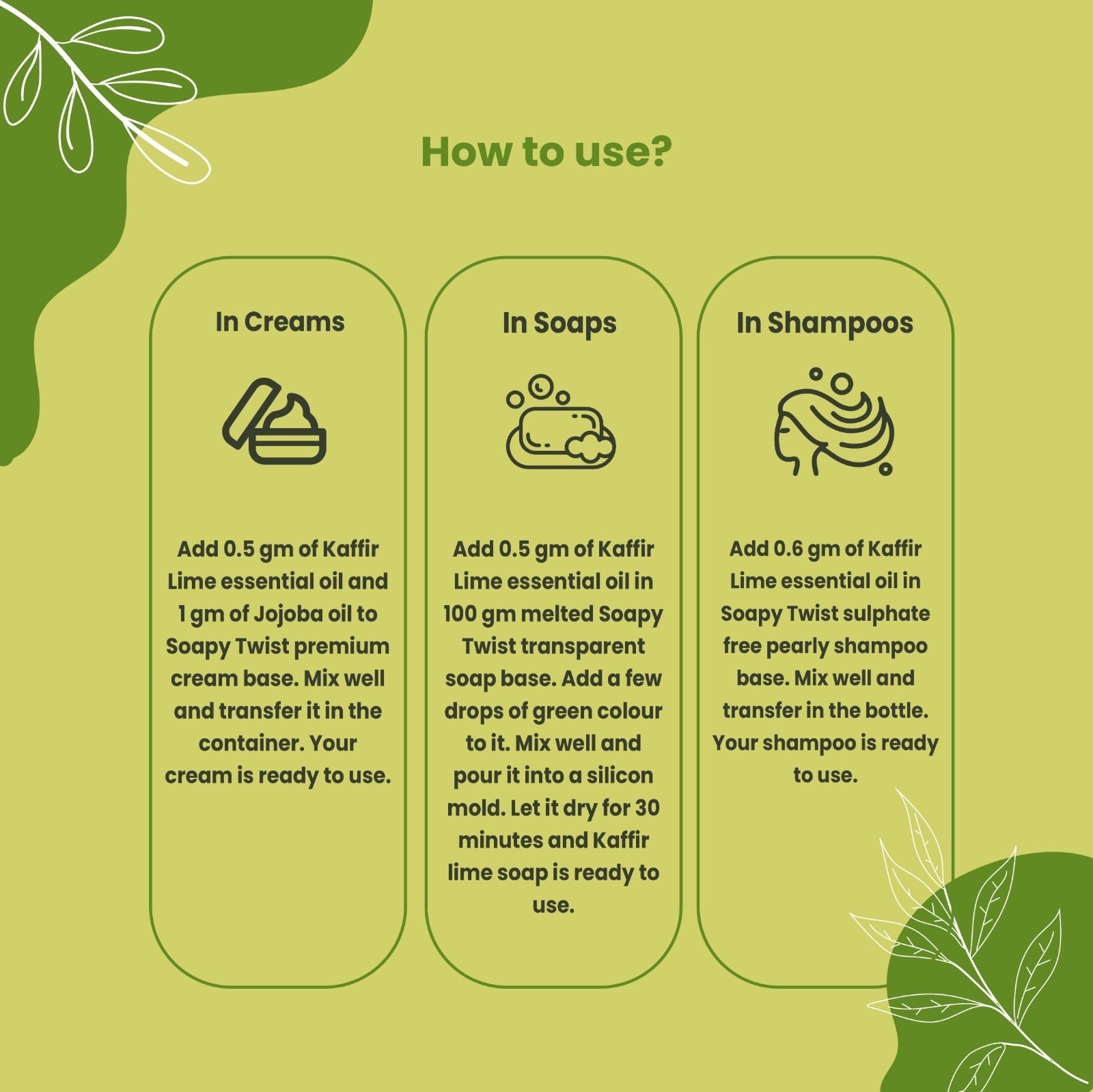 How to use?

In Creams

Add 0.5 gm of Kaffir Lime essential oil and 1 gm of Jojoba oil to Soapy Twist premium cream base. Mix well and transfer it in the container. Your cream is ready to use.

In Soaps

Add 0.5 gm of Kaffir Lime essential oil in 100 gm melted Soapy Twist transparent soap base. Add a few drops of green colour to it. Mix well and pour it into a silicon mold. Let it dry for 30 minutes and Kaffir lime soap is ready to use.

In Shampoos

Add 0.6 gm of Kaffir Lime essential oil in Soapy Twist sulphate free pearly shampoo base. Mix well and transfer in the bottle. Your shampoo is ready to use.