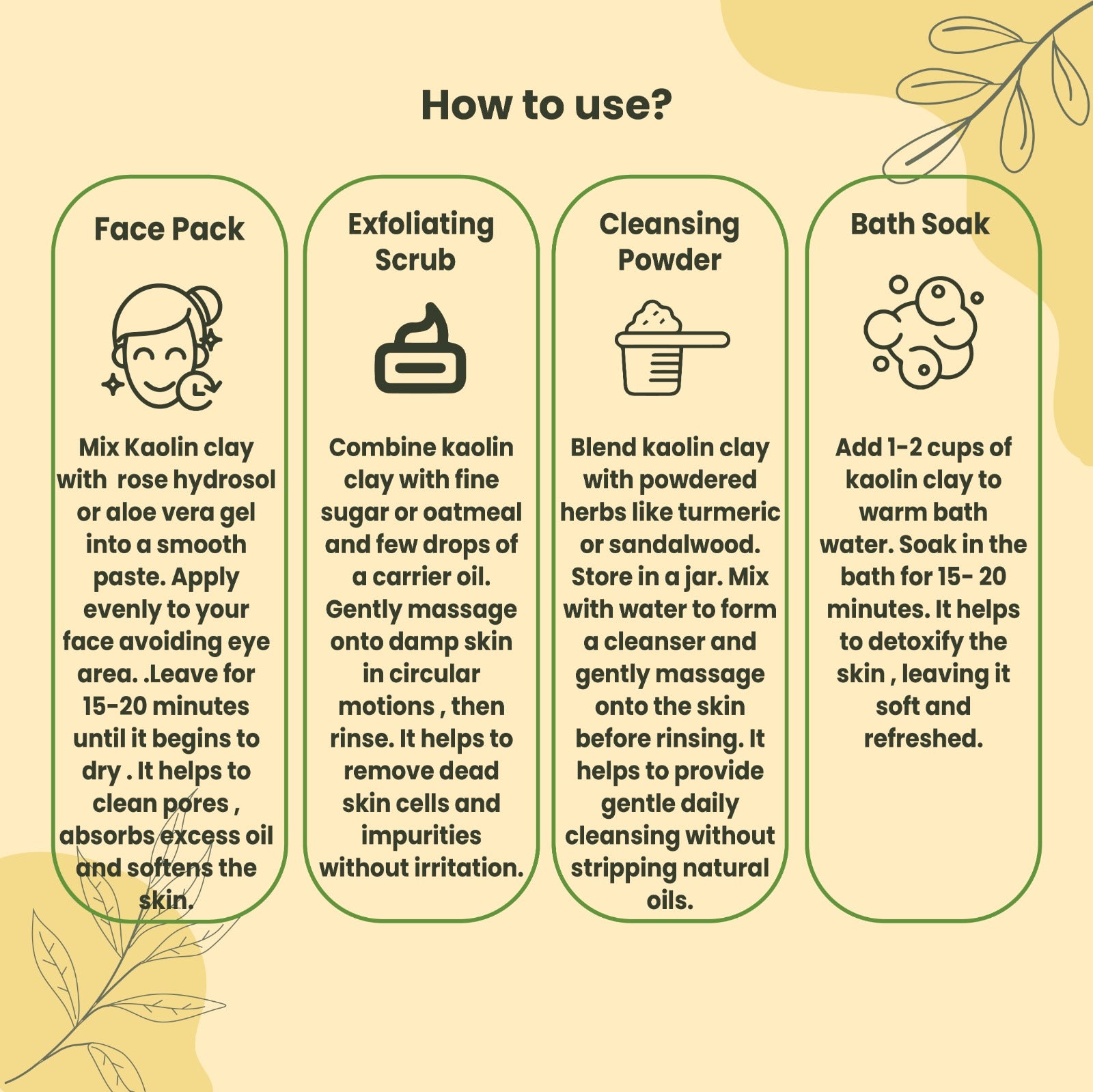 How to use?

Face Pack

Mix Kaolin clay with rose hydrosol or aloe vera gel into a smooth paste. Apply evenly to your face avoiding eye area. .Leave for 15-20 minutes until it begins to dry . It helps to clean pores , absorbs excess oil and softens the skin.

Exfoliating Scrub

Combine kaolin clay with fine sugar or oatmeal and few drops of a carrier oil. Gently massage onto damp skin in circular motions , then rinse. It helps to remove dead skin cells and impurities without irritation.

Cleansing Powder

Blend kaolin clay with powdered herbs like turmeric or sandalwood. Store in a jar. Mix with water to form a cleanser and gently massage onto the skin before rinsing. It helps to provide gentle daily cleansing without stripping natural oils.

Bath Soak

Add 1-2 cups of kaolin clay to warm bath water. Soak in the bath for 15- 20 minutes. It helps to detoxify the skin , leaving it soft and refreshed.