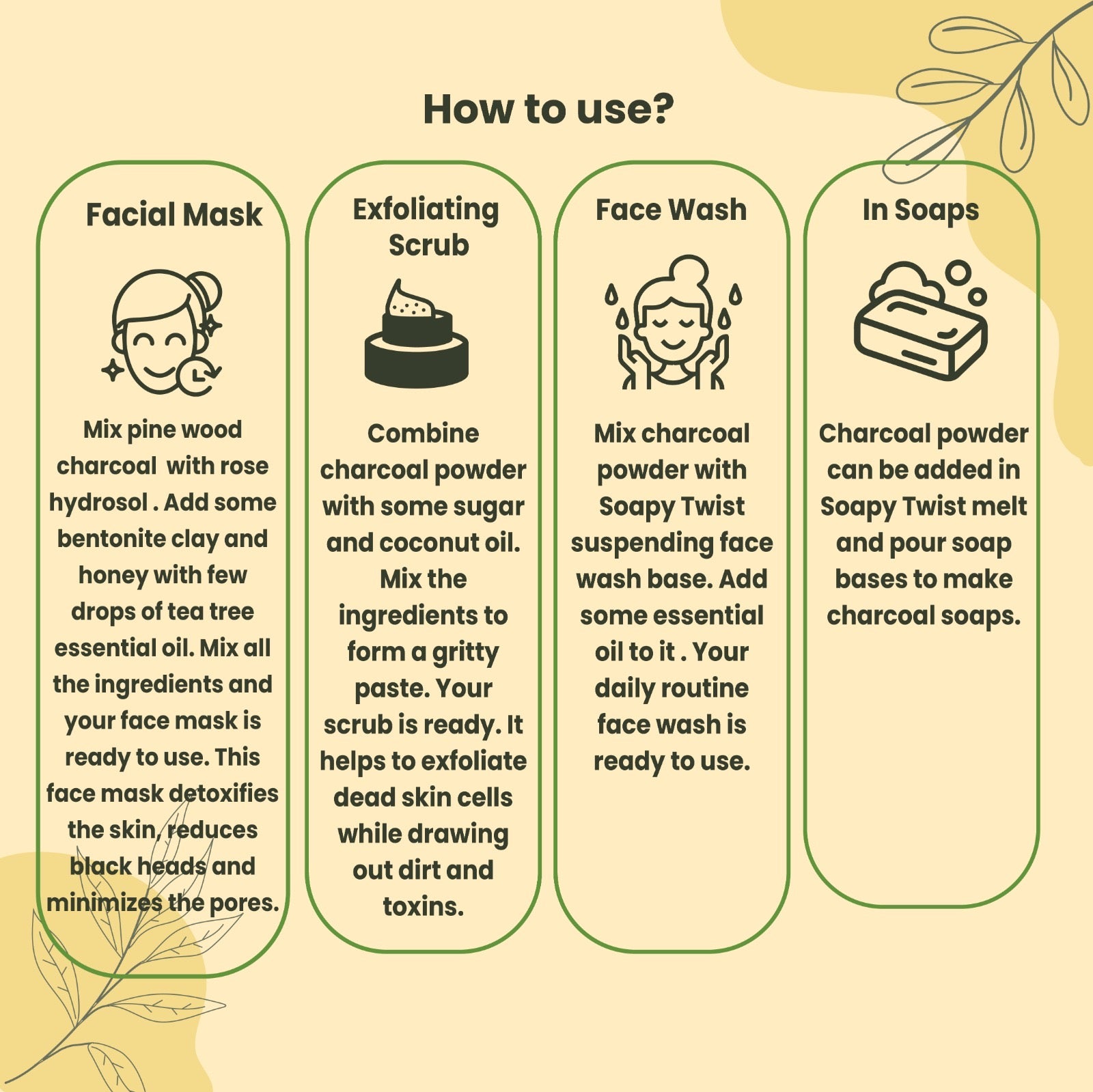 How to use?

Facial Mask

Mix pine wood charcoal with rose hydrosol . Add some bentonite clay and honey with few drops of tea tree essential oil. Mix all the ingredients and your face mask is ready to use. This face mask detoxifies the skin, reduces black heads and minimizes the pores.

Exfoliating Scrub

Combine charcoal powder with some sugar and coconut oil. Mix the ingredients to form a gritty paste. Your scrub is ready. It helps to exfoliate dead skin cells while drawing out dirt and toxins.

Face Wash

Mix charcoal powder with Soapy Twist suspending face wash base. Add some essential oil to it . Your daily routine face wash is ready to use.

In Soaps

Charcoal powder can be added in Soapy Twist melt and pour soap bases to make charcoal soaps.