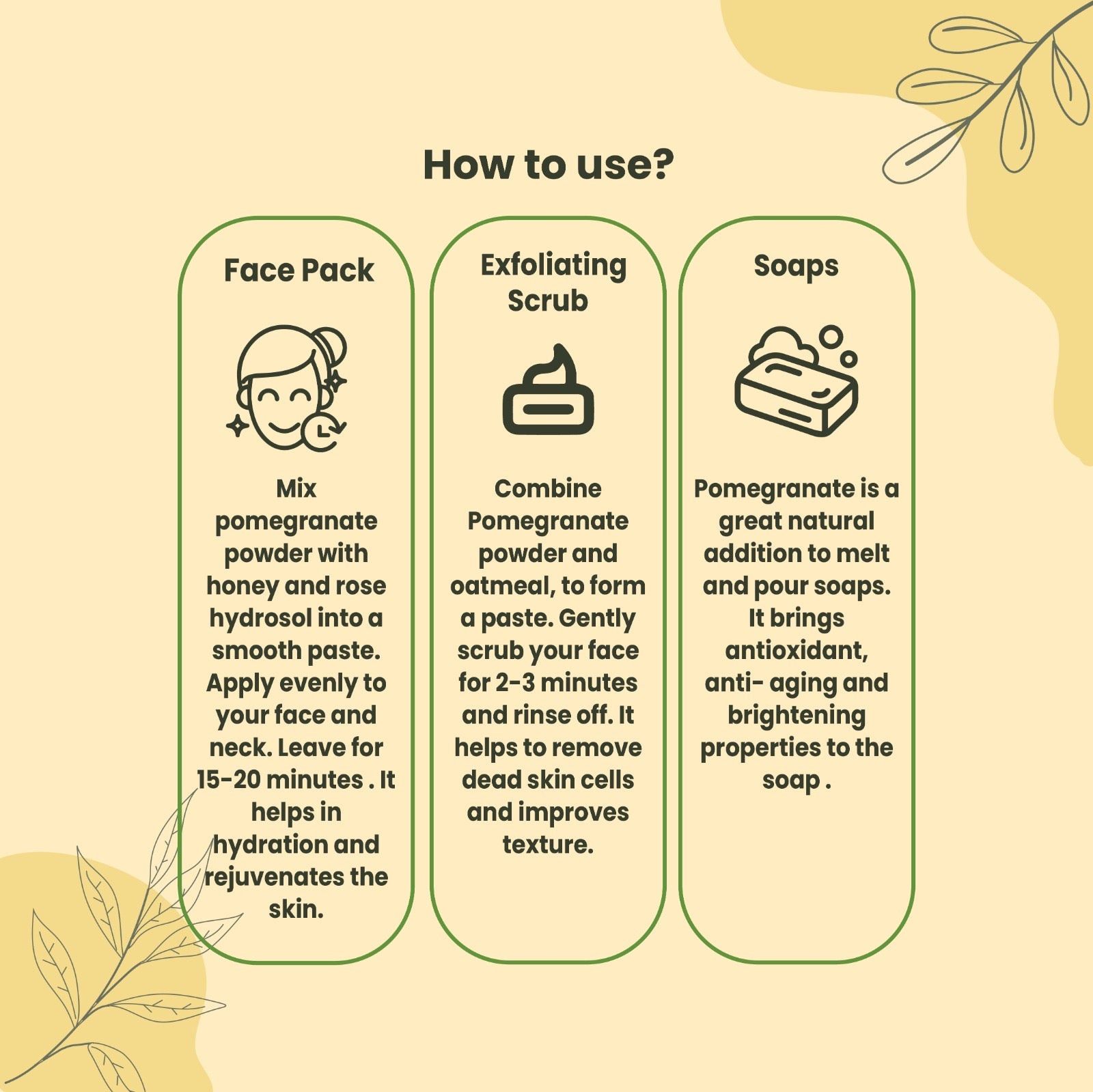 How to use?

Face Pack

Mix pomegranate powder with honey and rose hydrosol into a smooth paste. Apply evenly to your face and neck. Leave for 15-20 minutes . It helps in hydration and rejuvenates the skin.

Exfoliating Scrub

Combine Pomegranate powder and oatmeal, to form a paste. Gently scrub your face for 2-3 minutes and rinse off. It helps to remove dead skin cells and improves texture.

Soaps

Pomegranate is a great natural addition to melt and pour soaps. It brings antioxidant, anti- aging and brightening properties to the soap .