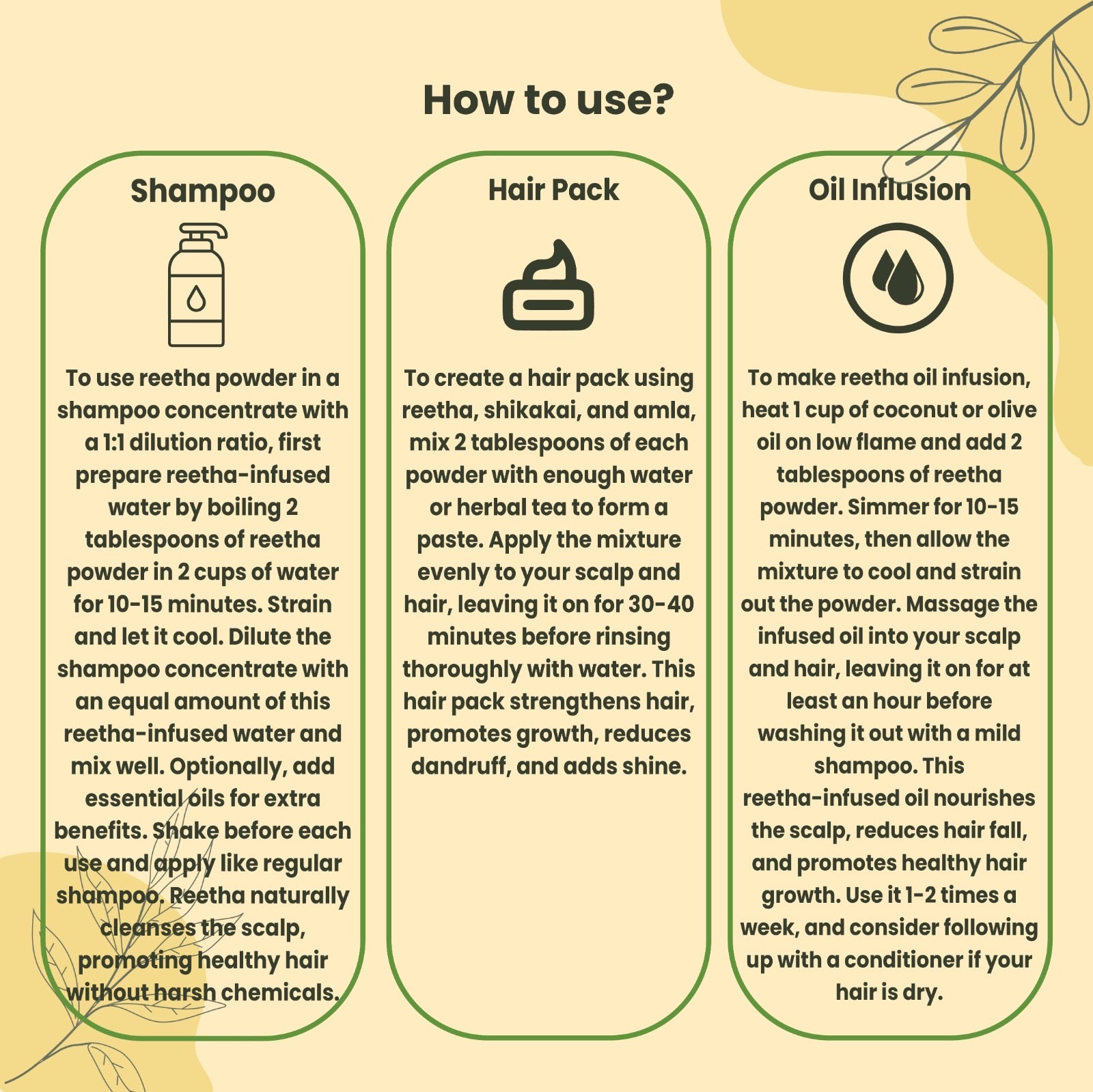 How to use?

Shampoo

To use reetha powder in a shampoo concentrate with a 1:1 dilution ratio, first prepare reetha-infused water by boiling 2 tablespoons of reetha powder in 2 cups of water for 10-15 minutes. Strain and let it cool. Dilute the shampoo concentrate with an equal amount of this reetha-infused water and mix well. Optionally, add essential oils for extra benefits. Shake before each use and apply like regular shampoo. Reetha naturally cleanses the scalp, promoting healthy hair without harsh chemicals.

Hair Pack

To create a hair pack using reetha, shikakai, and amla, mix 2 tablespoons of each powder with enough water or herbal tea to form a paste. Apply the mixture evenly to your scalp and hair, leaving it on for 30-40 minutes before rinsing thoroughly with water. This hair pack strengthens hair, promotes growth, reduces dandruff, and adds shine.

Oil Influsion

To make reetha oil infusion, heat 1 cup of coconut or olive oil on low flame and add 2 tablespoons of reetha powder. Simmer for 10-15 minutes, then allow the mixture to cool and strain out the powder. Massage the infused oil into your scalp and hair, leaving it on for at least an hour before washing it out with a mild shampoo. This reetha-infused oil nourishes the scalp, reduces hair fall, and promotes healthy hair growth. Use it 1-2 times a week, and consider following up with a conditioner if your hair is dry.