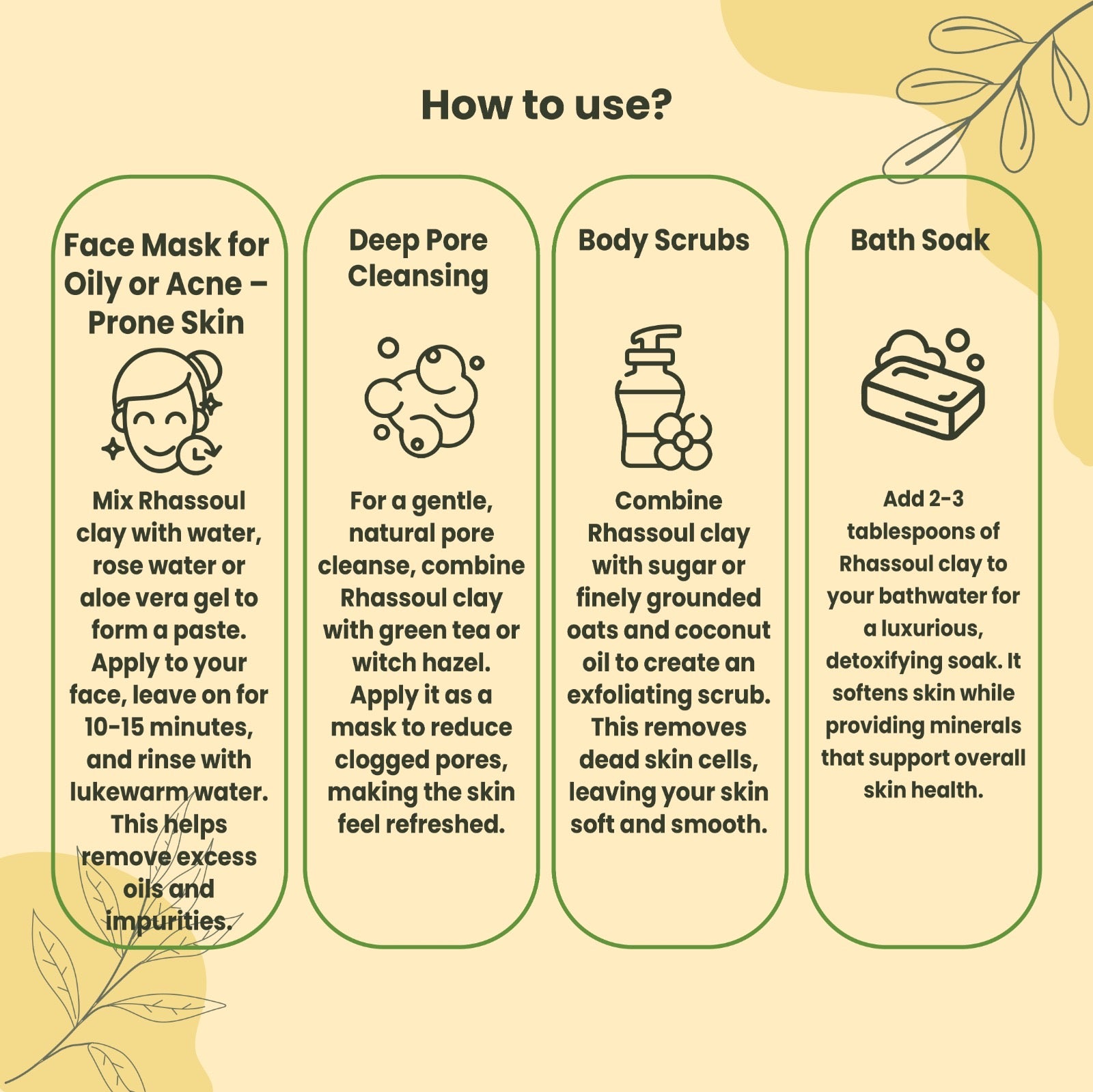 How to use?

Face Mask for Oily or Acne – Prone Skin

Mix Rhassoul clay with water, rose water or aloe vera gel to form a paste. Apply to your face, leave on for 10-15 minutes, and rinse with lukewarm water. This helps remove excess oils and impurities.

Deep Pore Cleansing

For a gentle, natural pore cleanse, combine Rhassoul clay with green tea or witch hazel. Apply it as a mask to reduce clogged pores, making the skin feel refreshed.

Body Scrubs

Combine Rhassoul clay with sugar or finely grounded oats and coconut oil to create an exfoliating scrub. This removes dead skin cells, leaving your skin soft and smooth.

Bath Soak

Add 2-3 tablespoons of Rhassoul clay to your bathwater for a luxurious, detoxifying soak. It softens skin while providing minerals that support overall skin health.