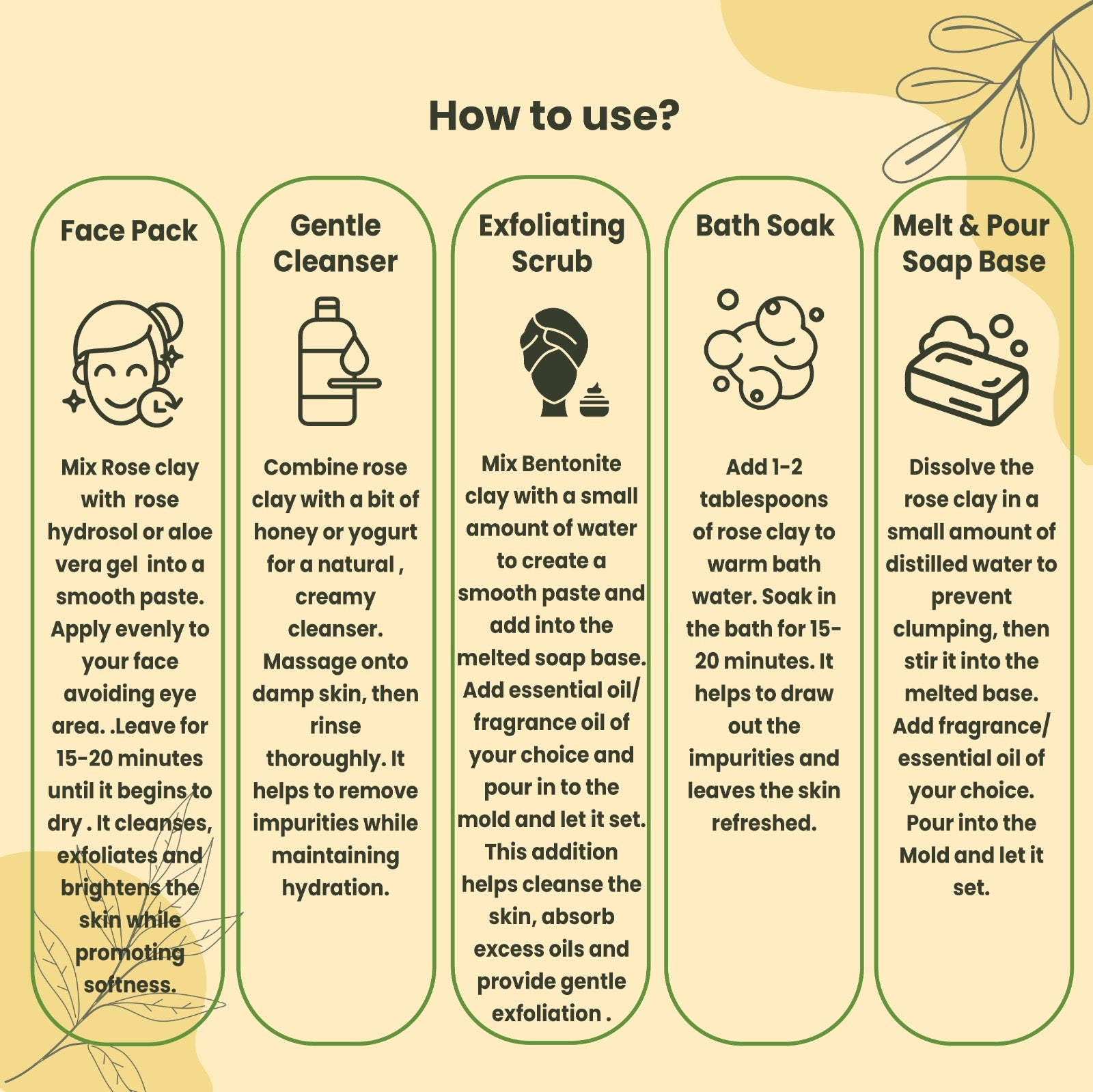 How to use?

Face Pack

Mix Rose clay with rose hydrosol or aloe vera gel into a smooth paste. Apply evenly to your face avoiding eye area. .Leave for 15-20 minutes until it begins to dry . It cleanses, exfoliates and brightens the skin while promoting softness.

Gentle Cleanser

Combine rose clay with a bit of honey or yogurt for a natural , creamy cleanser. Massage onto damp skin, then rinse thoroughly. It helps to remove impurities while maintaining hydration.

Exfoliating Scrub

Mix Bentonite clay with a small amount of water to create a smooth paste and add into the melted soap base. Add essential oil/ fragrance oil of your choice and pour in to the mold and let it set. This addition helps cleanse the skin, absorb excess oils and provide gentle exfoliation .

Bath Soak

Add 1-2 tablespoons of rose clay to warm bath water. Soak in the bath for 15-20 minutes. It helps to draw out the impurities and leaves the skin refreshed.

Melt & Pour Soap Base

Dissolve the rose clay in a small amount of distilled water to prevent clumping, then stir it into the melted base. Add fragrance/ essential oil of your choice. Pour into the Mold and let it set.