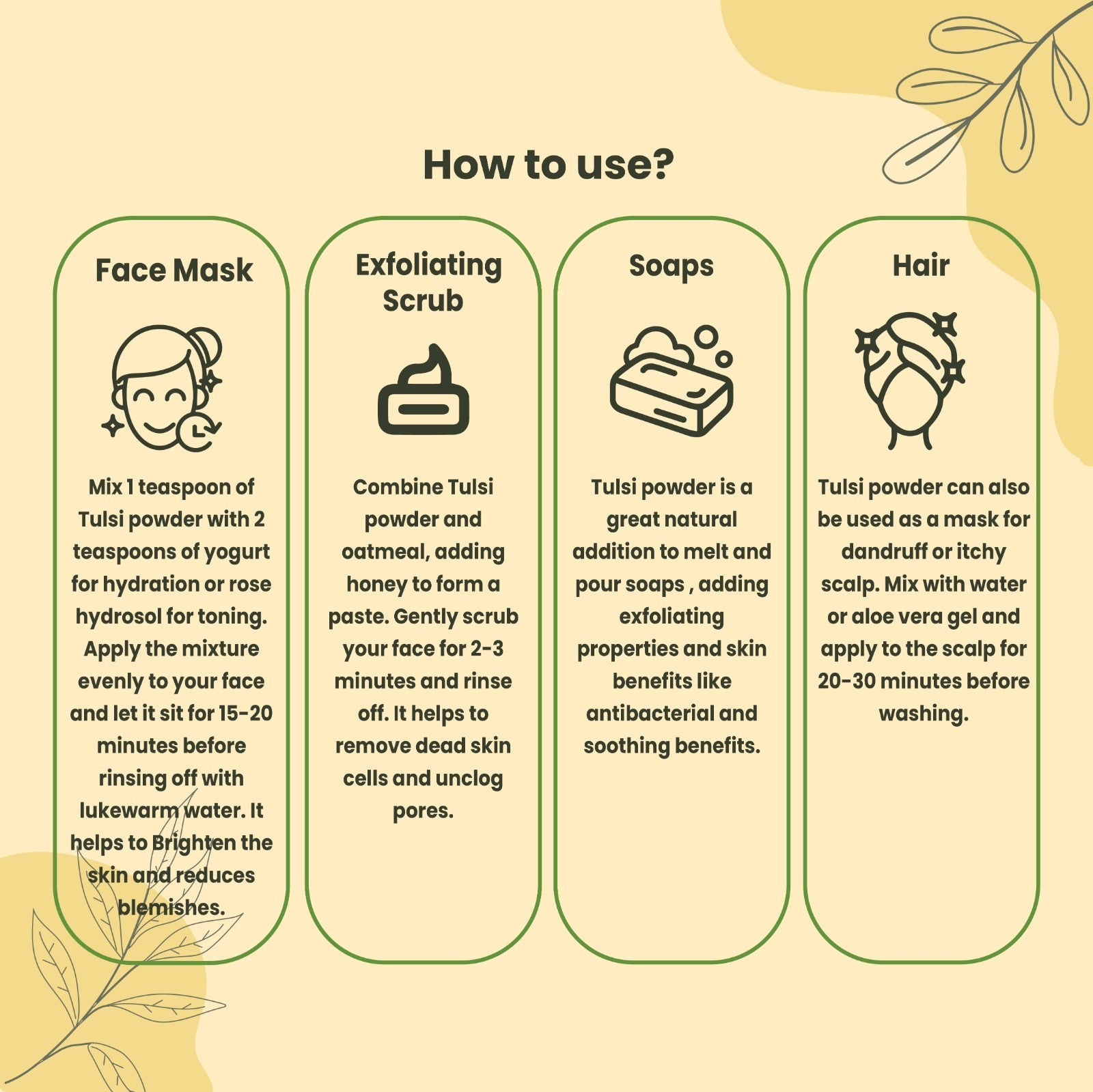 How to use?

Face Mask

Mix 1 teaspoon of Tulsi powder with 2 teaspoons of yogurt for hydration or rose hydrosol for toning. Apply the mixture evenly to your face and let it sit for 15-20 minutes before rinsing off with lukewarm water. It helps to Brighten the skin and reduces blemishes.

Exfoliating Scrub

Combine Tulsi powder and oatmeal, adding honey to form a paste. Gently scrub your face for 2-3 minutes and rinse off. It helps to remove dead skin cells and unclog pores.

Soaps

Tulsi powder is a great natural addition to melt and pour soaps , adding exfoliating properties and skin benefits like antibacterial and soothing benefits.

Hair

Tulsi powder can also be used as a mask for dandruff or itchy scalp. Mix with water or aloe vera gel and apply to the scalp for 20-30 minutes before washing.