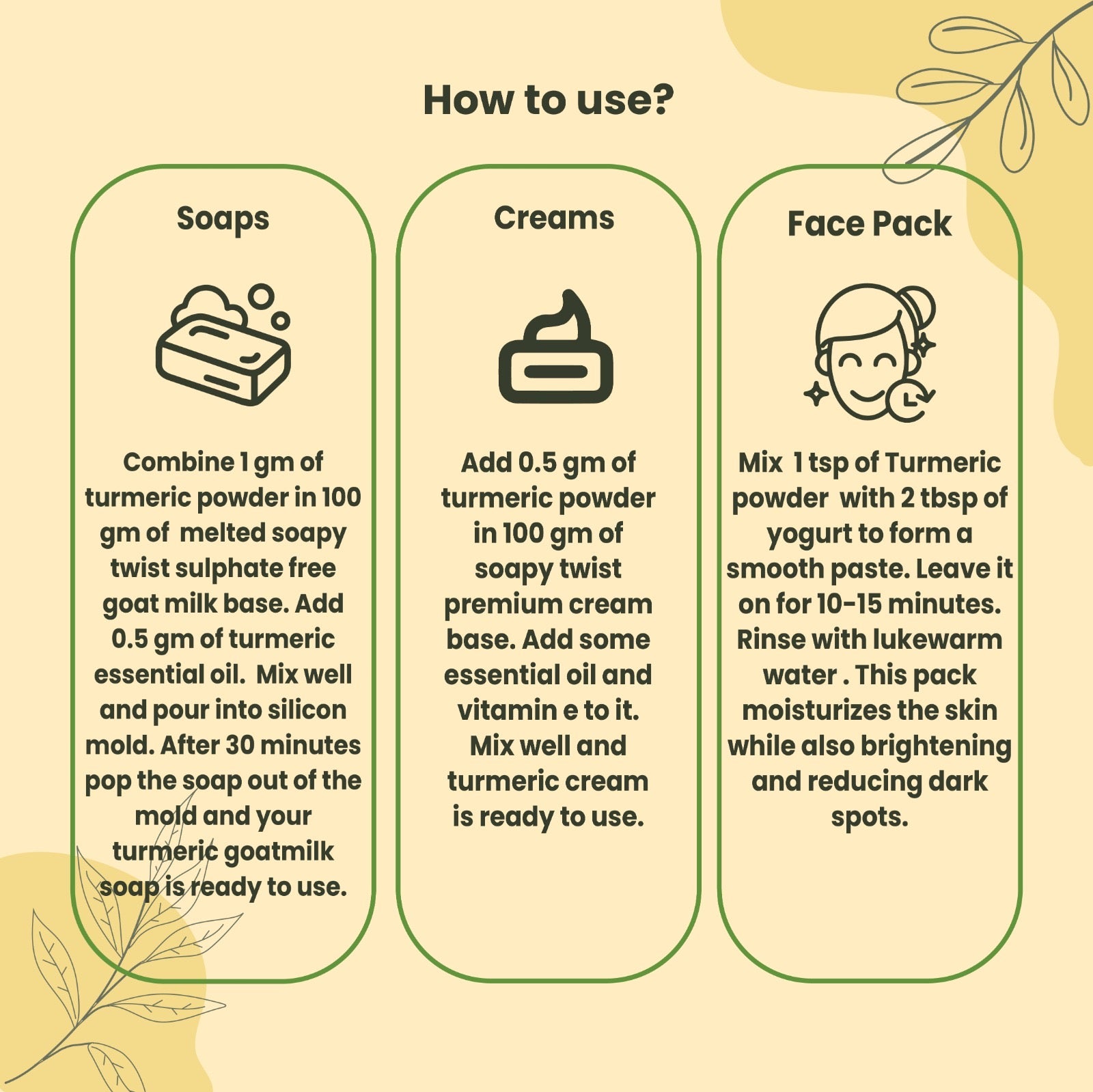 How to use?

Soaps

Combine 1 gm of turmeric powder in 100 gm of melted soapy twist sulphate free goat milk base. Add 0.5 gm of turmeric essential oil. Mix well and pour into silicon mold. After 30 minutes pop the soap out of the mold and your turmeric goatmilk soap is ready to use.

Creams

Add 0.5 gm of turmeric powder in 100 gm of soapy twist premium cream base. Add some essential oil and vitamin e to it. Mix well and turmeric cream is ready to use.

Face Pack

Mix 1 tsp of Turmeric powder with 2 tbsp of yogurt to form a smooth paste. Leave it on for 10-15 minutes. Rinse with lukewarm water . This pack moisturizes the skin while also brightening and reducing dark spots.