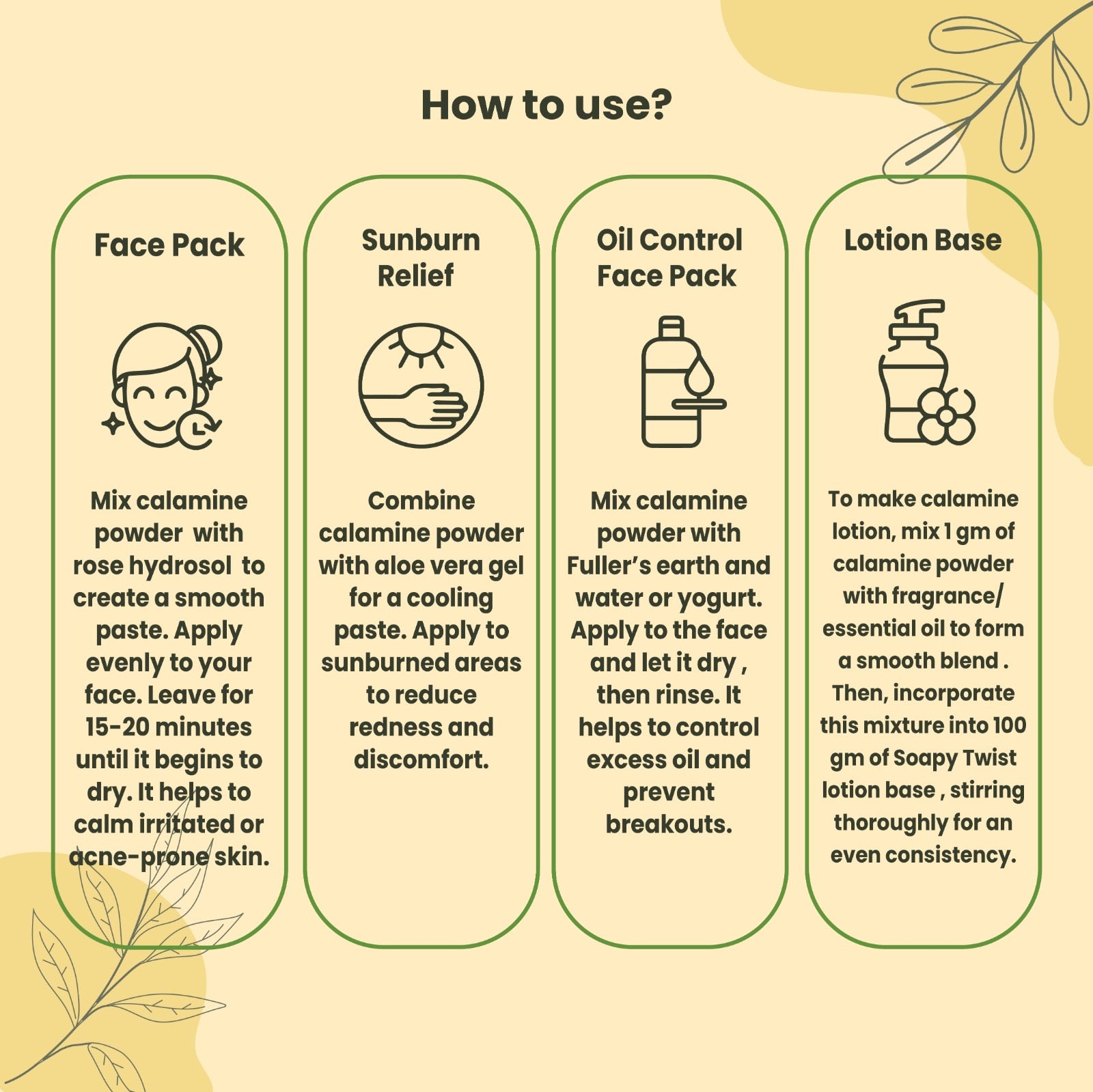 How to use?

Face Pack

Mix calamine powder with rose hydrosol to create a smooth paste. Apply evenly to your face. Leave for 15-20 minutes until it begins to dry. It helps to calm irritated or acne-prone skin.

Sunburn Relief

Combine calamine powder with aloe vera gel for a cooling paste. Apply to sunburned areas to reduce redness and discomfort.

Oil Control Face Pack

Mix calamine powder with Fuller's earth and water or yogurt. Apply to the face and let it dry , then rinse. It helps to control excess oil and prevent breakouts.

Lotion Base

To make calamine lotion, mix 1 gm of calamine powder with fragrance/ essential oil to form a smooth blend . Then, incorporate this mixture into 100 gm of Soapy Twist lotion base , stirring thoroughly for an even consistency.