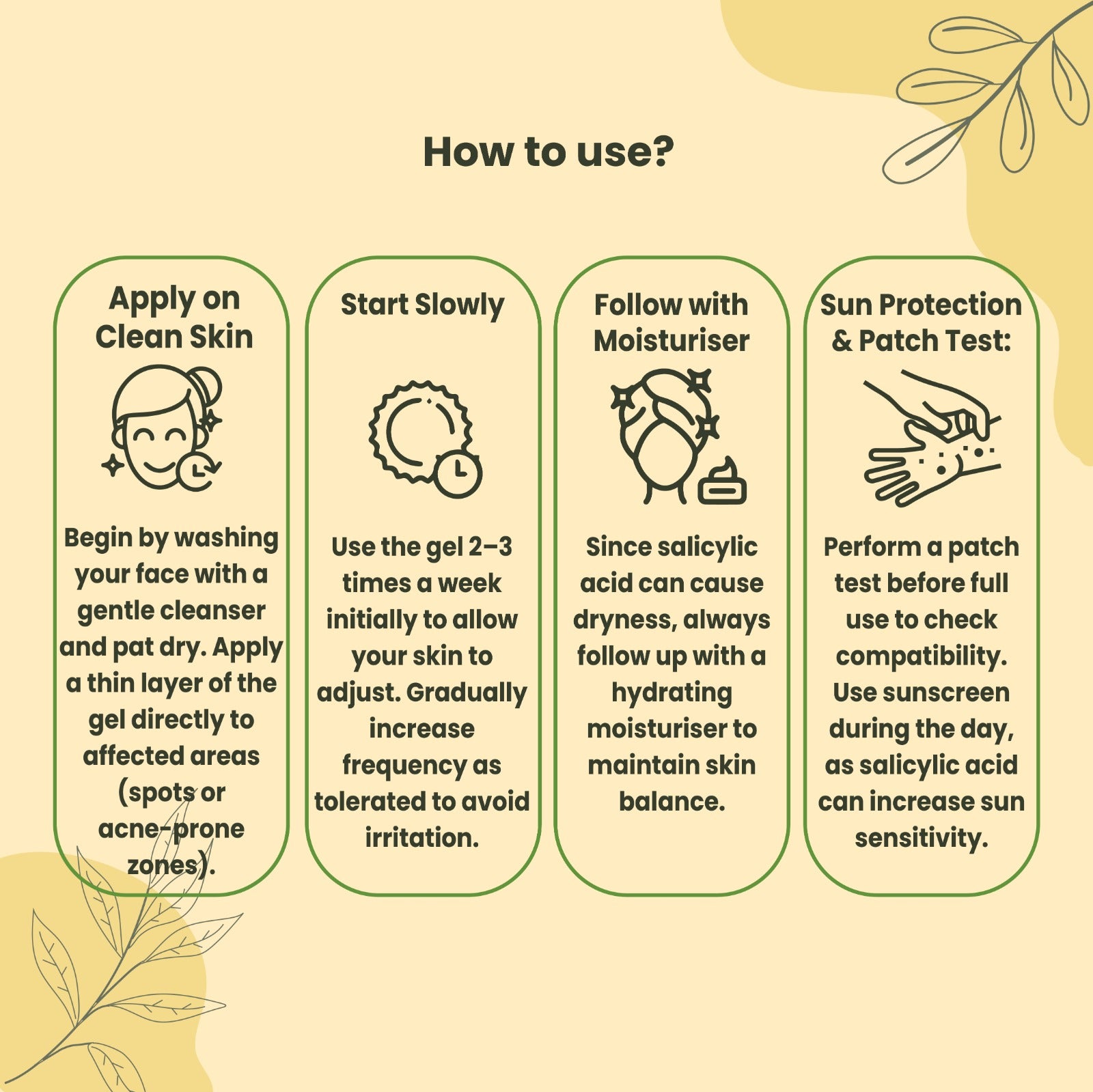 How to use?

Apply on Clean Skin

Begin by washing your face with a gentle cleanser and pat dry. Apply a thin layer of the gel directly to affected areas (spots or acne-prone zones).

Start Slowly

Use the gel 2–3 times a week initially to allow your skin to adjust. Gradually increase frequency as tolerated to avoid irritation.

Follow with Moisturiser

Since salicylic acid can cause dryness, always follow up with a hydrating moisturiser to maintain skin balance.

Sun Protection & Patch Test:

Perform a patch test before full use to check compatibility. Use sunscreen during the day, as salicylic acid can increase sun sensitivity.