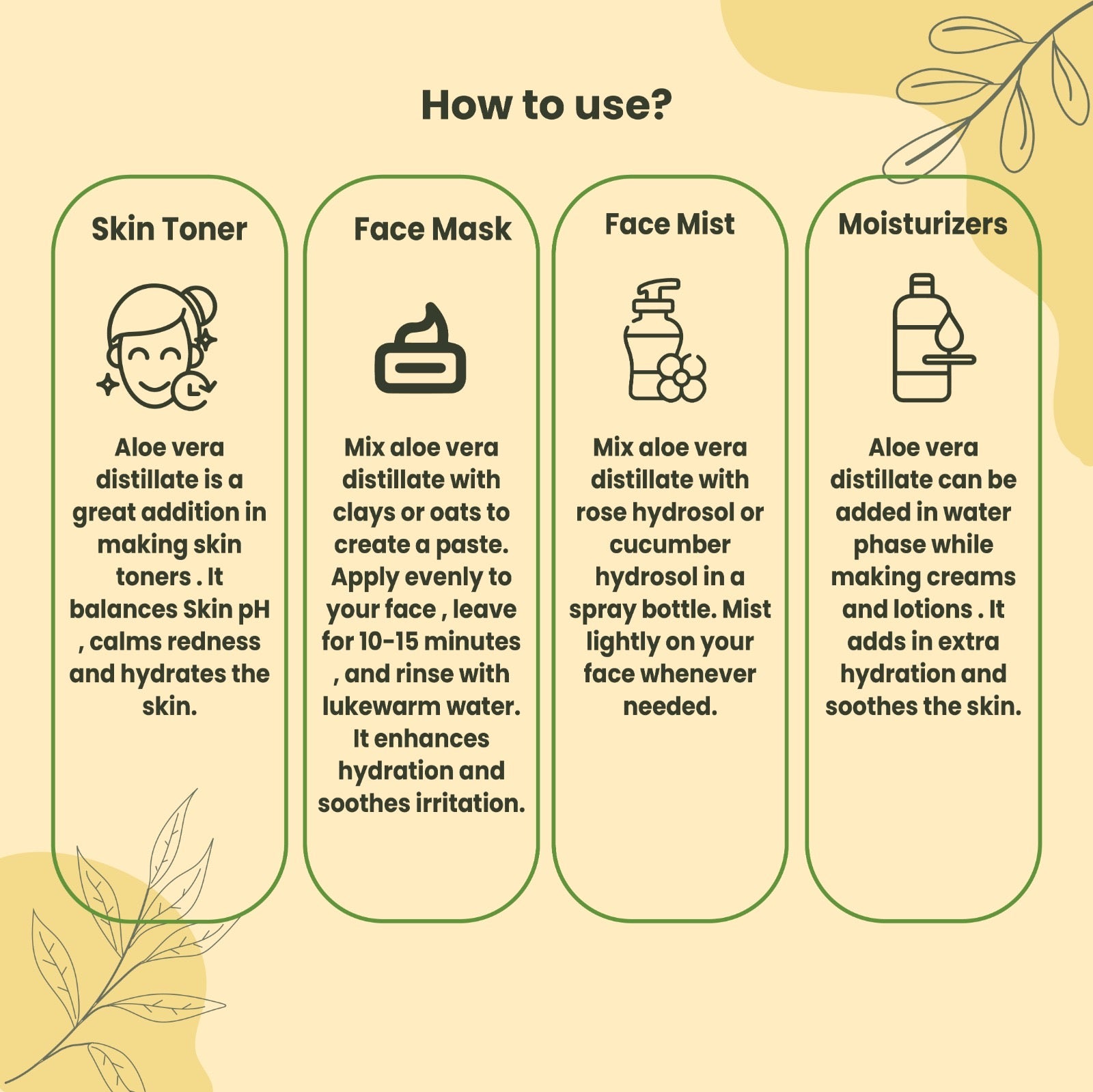 How to use?

Skin Toner

Aloe vera distillate is a great addition in making skin toners . It balances Skin pH , calms redness and hydrates the skin.

Face Mask

Mix aloe vera distillate with clays or oats to create a paste. Apply evenly to your face , leave for 10-15 minutes , and rinse with lukewarm water. It enhances hydration and soothes irritation.

Face Mist

Mix aloe vera distillate with rose hydrosol or cucumber hydrosol in a spray bottle. Mist lightly on your face whenever needed.

Moisturizers

Aloe vera distillate can be added in water phase while making creams and lotions . It adds in extra hydration and soothes the skin.