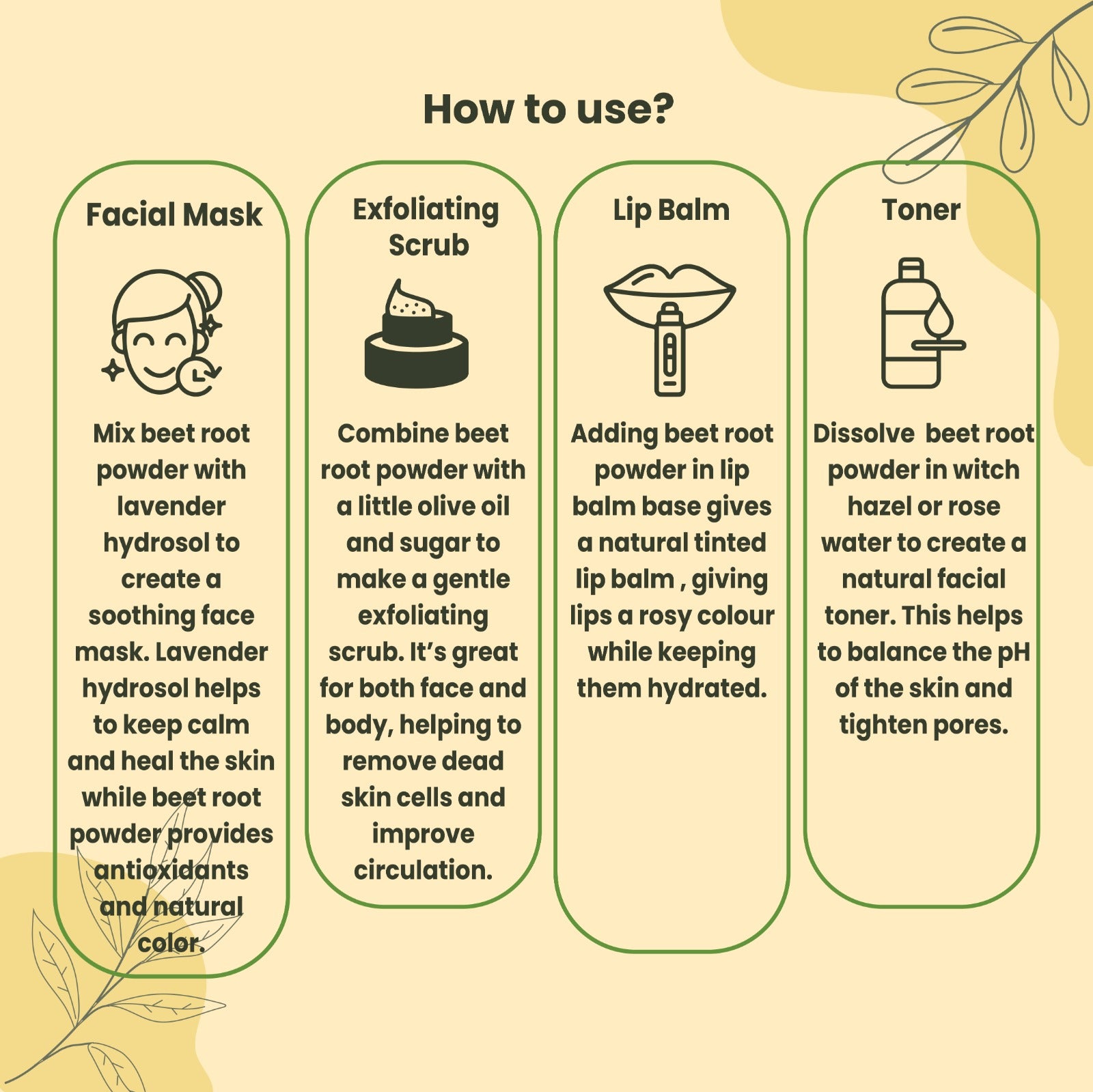 How to use?

Facial Mask

Mix beet root powder with lavender hydrosol to create a soothing face mask. Lavender hydrosol helps to keep calm and heal the skin while beet root powder provides antioxidants and natural color.

Exfoliating Scrub

Combine beet root powder with a little olive oil and sugar to make a gentle exfoliating scrub. It's great for both face and body, helping to remove dead skin cells and improve circulation.

Lip Balm

Adding beet root powder in lip balm base gives a natural tinted lip balm , giving lips a rosy colour while keeping them hydrated.

Toner

Dissolve  beet root powder in witch hazel or rose water to create a natural facial toner. This helps to balance the pH of the skin and tighten pores.