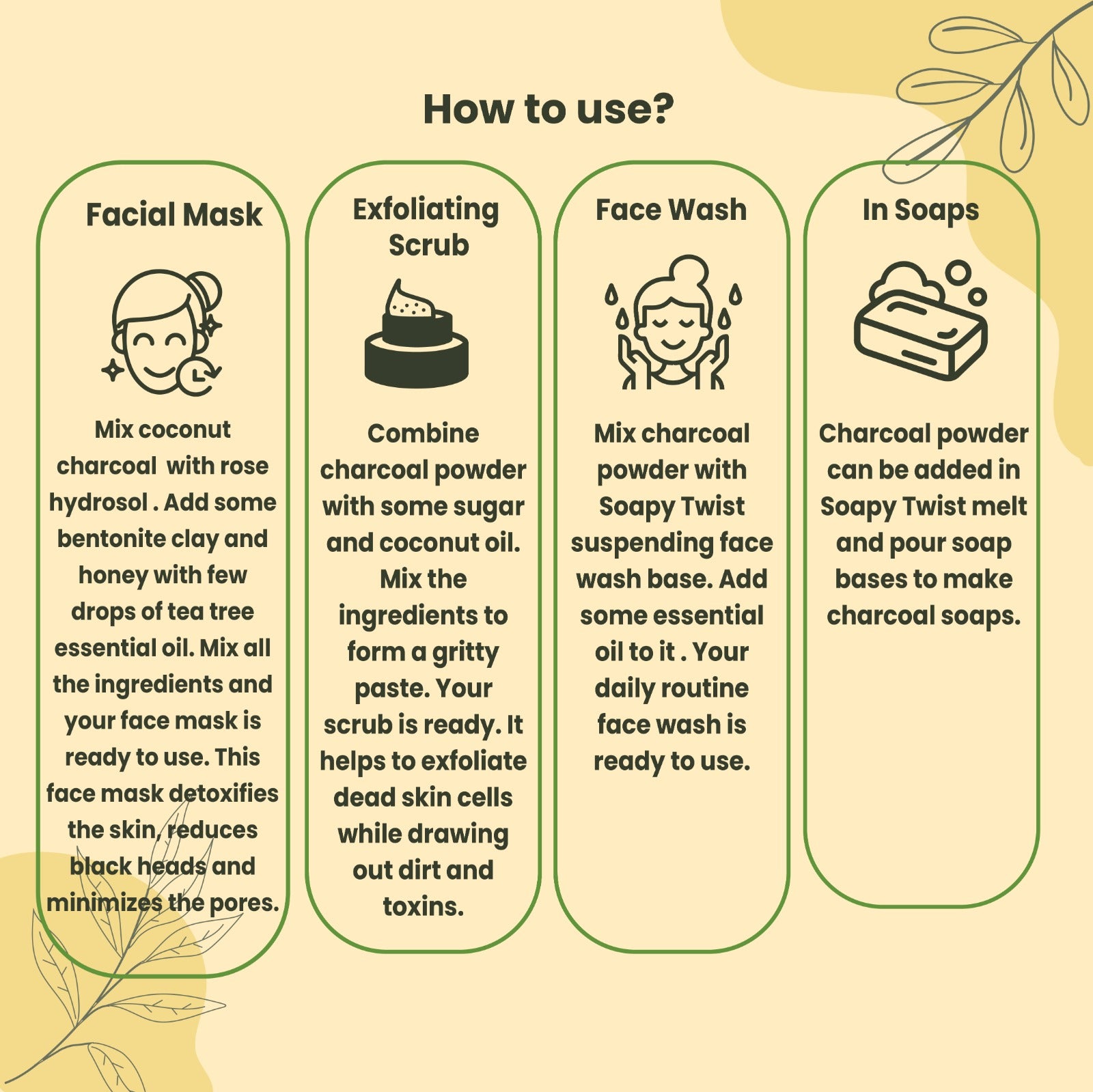 How to use?

Facial Mask

Mix coconut charcoal with rose hydrosol . Add some bentonite clay and honey with few drops of tea tree essential oil. Mix all the ingredients and your face mask is ready to use. This face mask detoxifies the skin, reduces black heads and minimizes the pores.

Exfoliating Scrub

Combine charcoal powder with some sugar and coconut oil. Mix the ingredients to form a gritty paste. Your scrub is ready. It helps to exfoliate dead skin cells while drawing out dirt and toxins.

Face Wash

Mix charcoal powder with Soapy Twist suspending face wash base. Add some essential oil to it . Your daily routine face wash is ready to use.

In Soaps

Charcoal powder can be added in Soapy Twist melt and pour soap bases to make charcoal soaps.