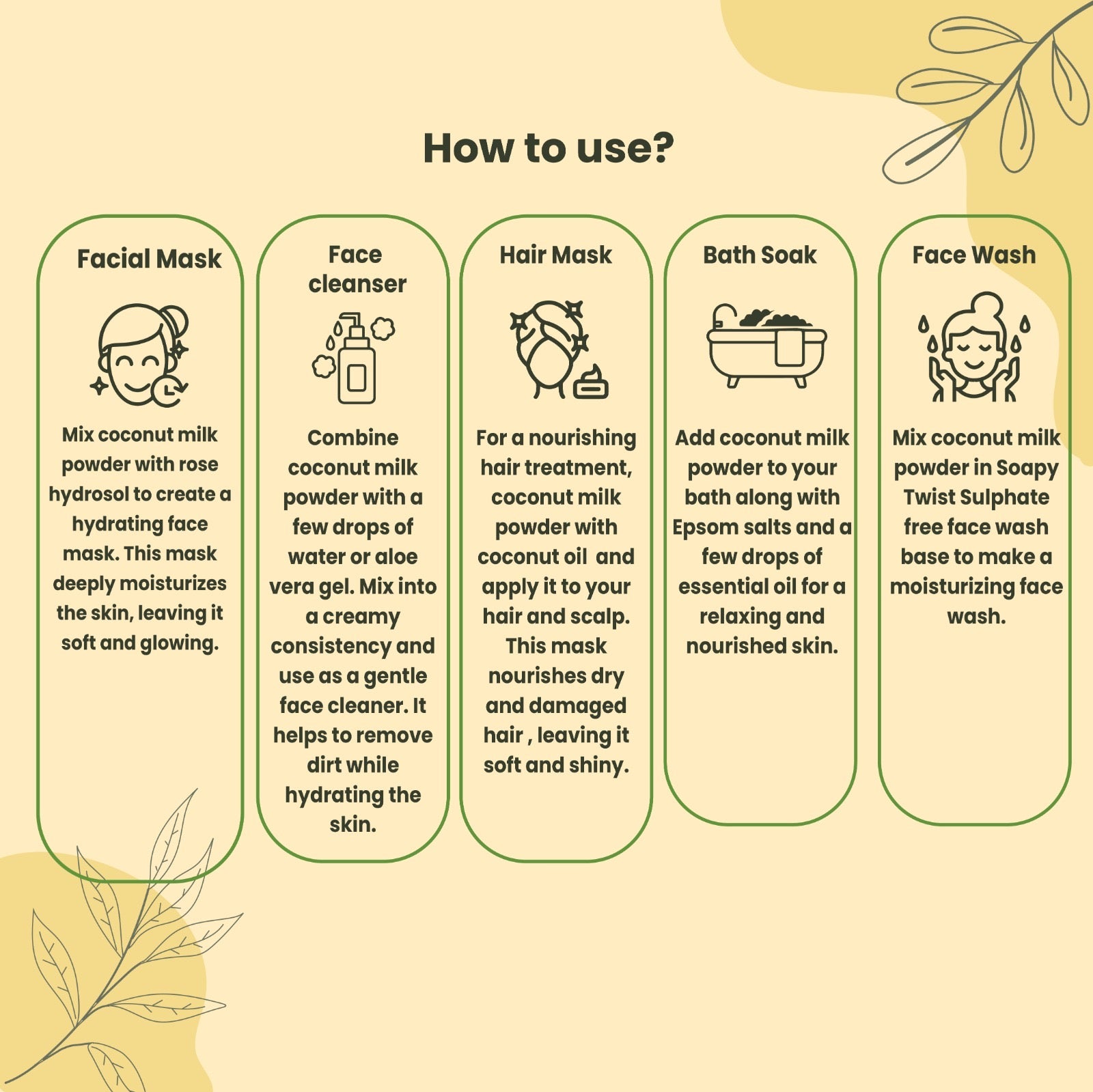 How to use?

Facial Mask

Mix coconut milk powder with rose hydrosol to create a hydrating face mask. This mask deeply moisturizes the skin, leaving it soft and glowing.

Face cleanser

Combine coconut milk powder with a few drops of water or aloe vera gel. Mix into a creamy consistency and use as a gentle face cleaner. It helps to remove dirt while hydrating the skin.

Hair Mask

For a nourishing hair treatment, coconut milk powder with coconut oil and apply it to your hair and scalp. This mask nourishes dry and damaged hair , leaving it soft and shiny.

Bath Soak

Add coconut milk powder to your bath along with Epsom salts and a few drops of essential oil for a relaxing and nourished skin.

Face Wash

Mix coconut milk powder in Soapy Twist Sulphate free face wash base to make a moisturizing face wash.