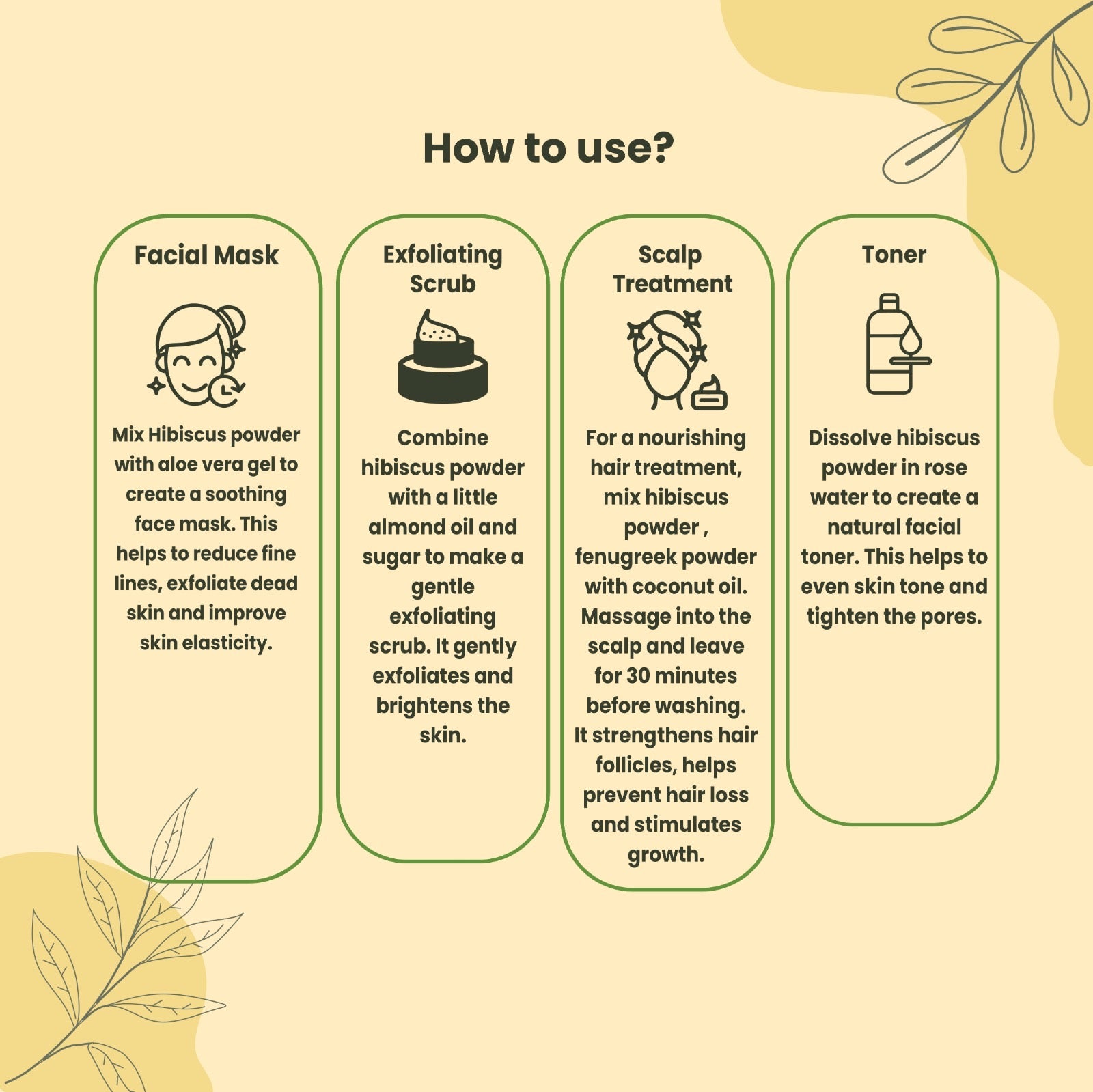 How to use?

Facial Mask

Mix Hibiscus powder with aloe vera gel to create a soothing face mask. This helps to reduce fine lines, exfoliate dead skin and improve skin elasticity.

Exfoliating Scrub

Combine hibiscus powder with a little almond oil and sugar to make a gentle exfoliating scrub. It gently exfoliates and brightens the skin.

Scalp Treatment

For a nourishing hair treatment, mix hibiscus powder , fenugreek powder with coconut oil. Massage into the scalp and leave for 30 minutes before washing. It strengthens hair follicles, helps prevent hair loss and stimulates growth.

Toner

Dissolve hibiscus powder in rose water to create a natural facial toner. This helps to even skin tone and tighten the pores.