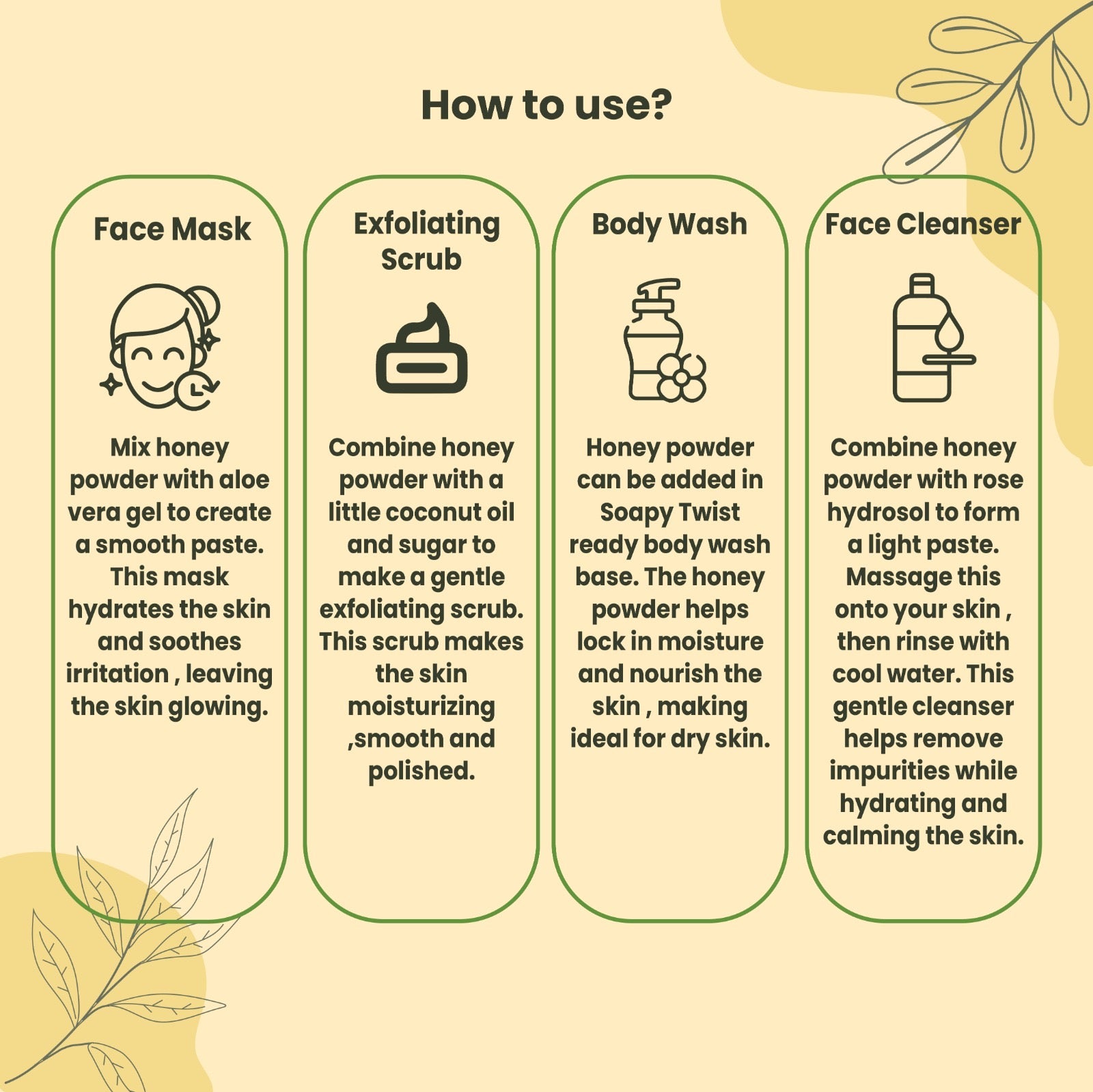 How to use?

Face Mask

Mix honey powder with aloe vera gel to create a smooth paste. This mask hydrates the skin and soothes irritation , leaving the skin glowing.

Exfoliating Scrub

Combine honey powder with a little coconut oil and sugar to make a gentle exfoliating scrub. This scrub makes the skin moisturizing ,smooth and polished.

Body Wash

Honey powder can be added in Soapy Twist ready body wash base. The honey powder helps lock in moisture and nourish the skin , making ideal for dry skin.

Face Cleanser

Combine honey powder with rose hydrosol to form a light paste. Massage this onto your skin , then rinse with cool water. This gentle cleanser helps remove impurities while hydrating and calming the skin.