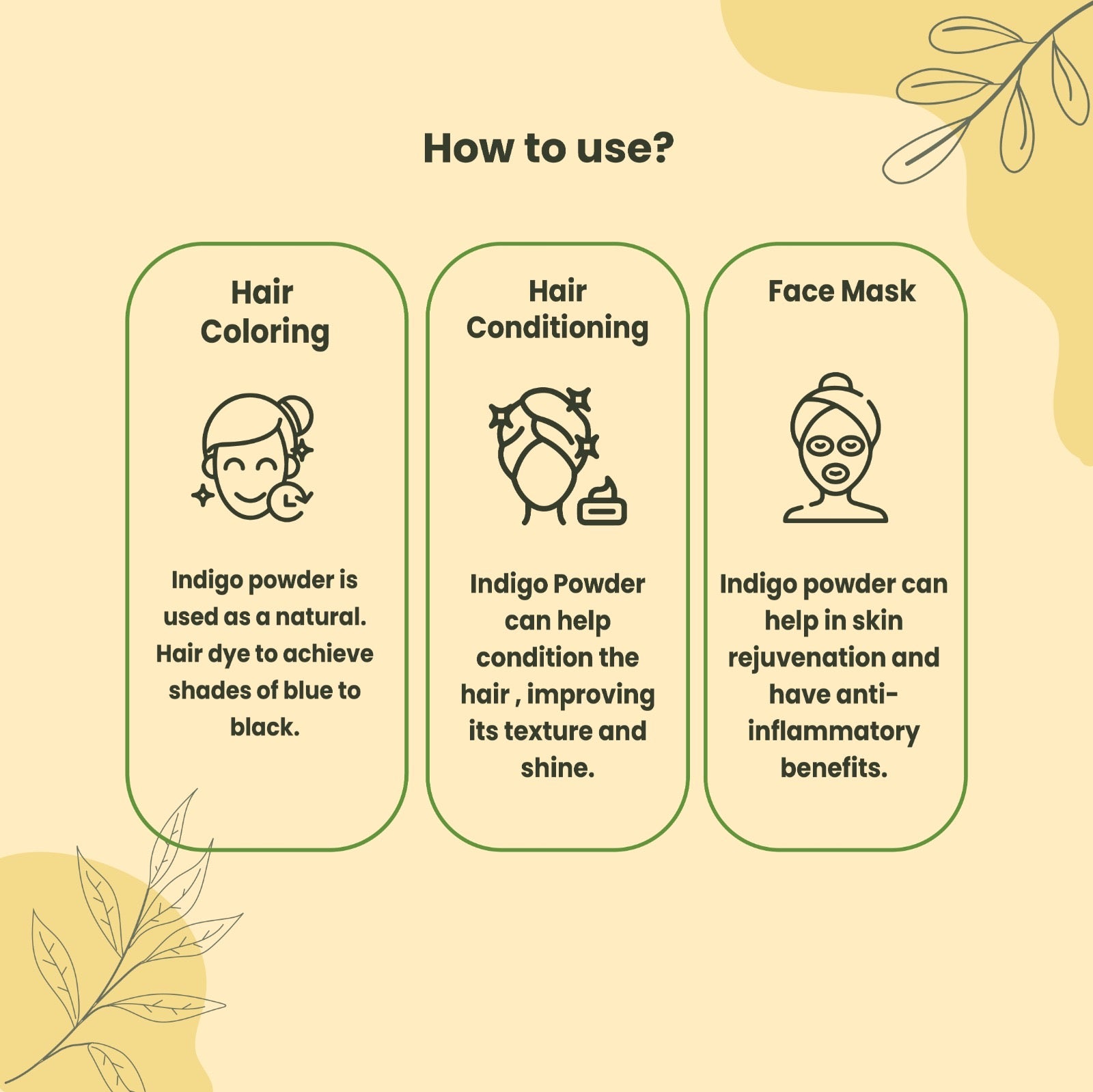 How to use?

Hair Coloring

Indigo powder is used as a natural. Hair dye to achieve shades of blue to black.

Hair Conditioning

Indigo Powder can help condition the hair , improving its texture and shine.

Face Mask

Indigo powder can help in skin rejuvenation and have anti-inflammatory benefits.