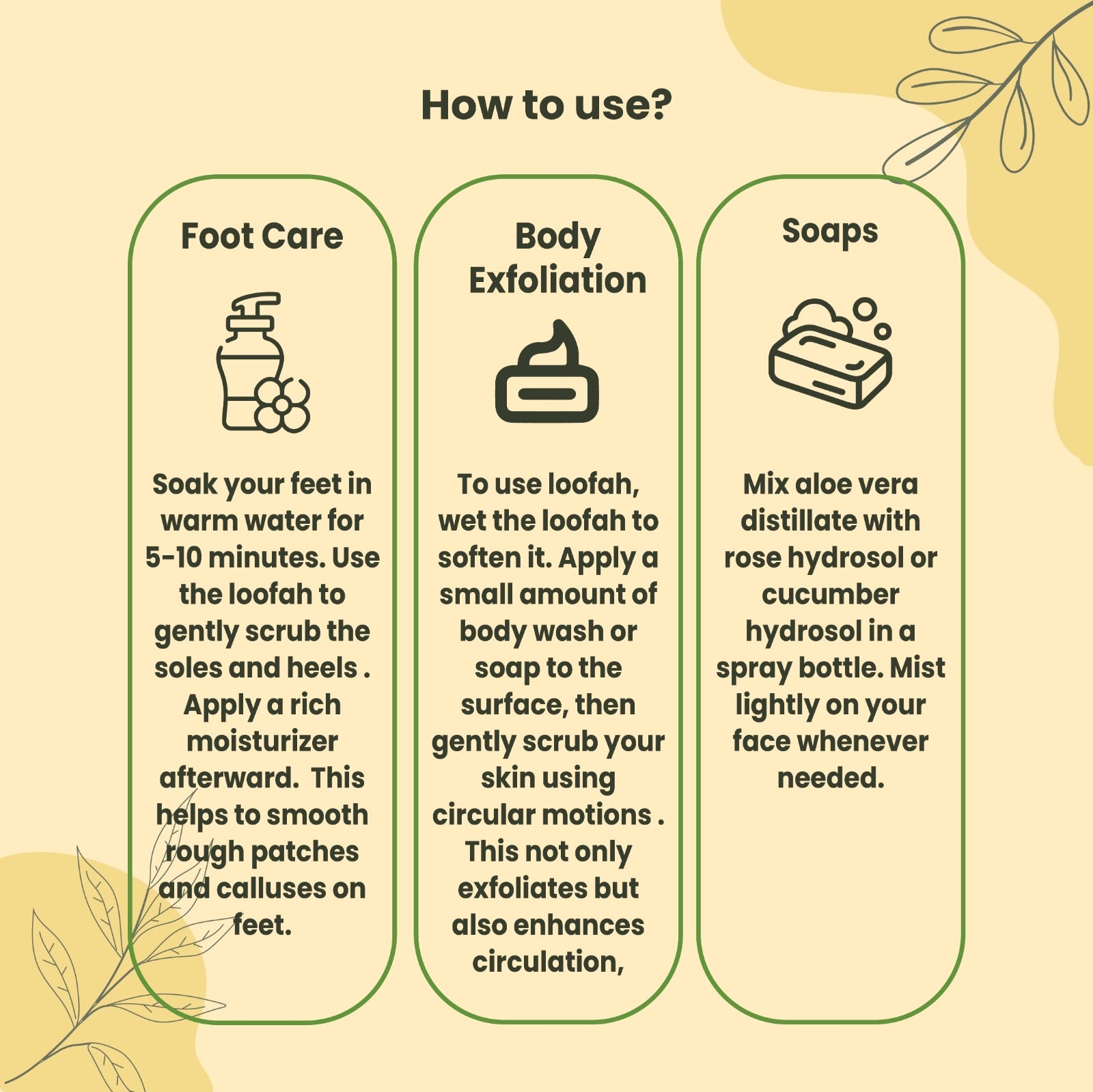 How to use?

Foot Care

Soak your feet in warm water for 5-10 minutes. Use the loofah to gently scrub the soles and heels . Apply a rich moisturizer afterward.  This helps to smooth rough patches and calluses on feet.

Body Exfoliation

To use loofah, wet the loofah to soften it. Apply a small amount of body wash or soap to the surface, then gently scrub your skin using circular motions . This not only exfoliates but also enhances circulation,

Soaps

Mix aloe vera distillate with rose hydrosol or cucumber hydrosol in a spray bottle. Mist lightly on your face whenever needed.