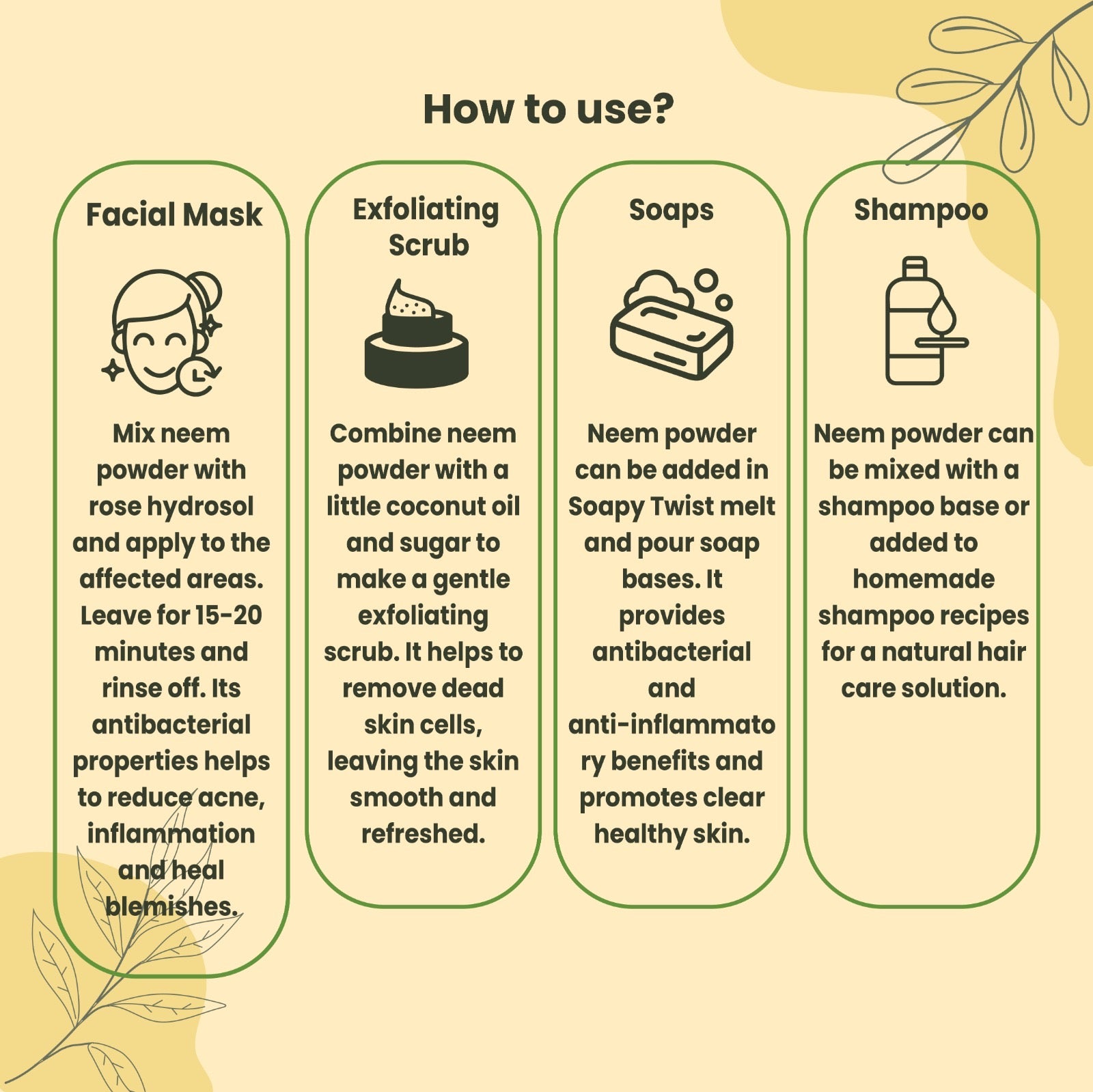 How to use?

Facial Mask

Mix neem powder with rose hydrosol and apply to the affected areas. Leave for 15-20 minutes and rinse off. Its antibacterial properties helps to reduce acne, inflammation and heal blemishes.

Exfoliating Scrub

Combine neem powder with a little coconut oil and sugar to make a gentle exfoliating scrub. It helps to remove dead skin cells, leaving the skin smooth and refreshed.

Soaps

Neem powder can be added in Soapy Twist melt and pour soap bases. It provides antibacterial and anti-inflammatory benefits and promotes clear healthy skin.

Shampoo

Neem powder can be mixed with a shampoo base or added to homemade shampoo recipes for a natural hair care solution.