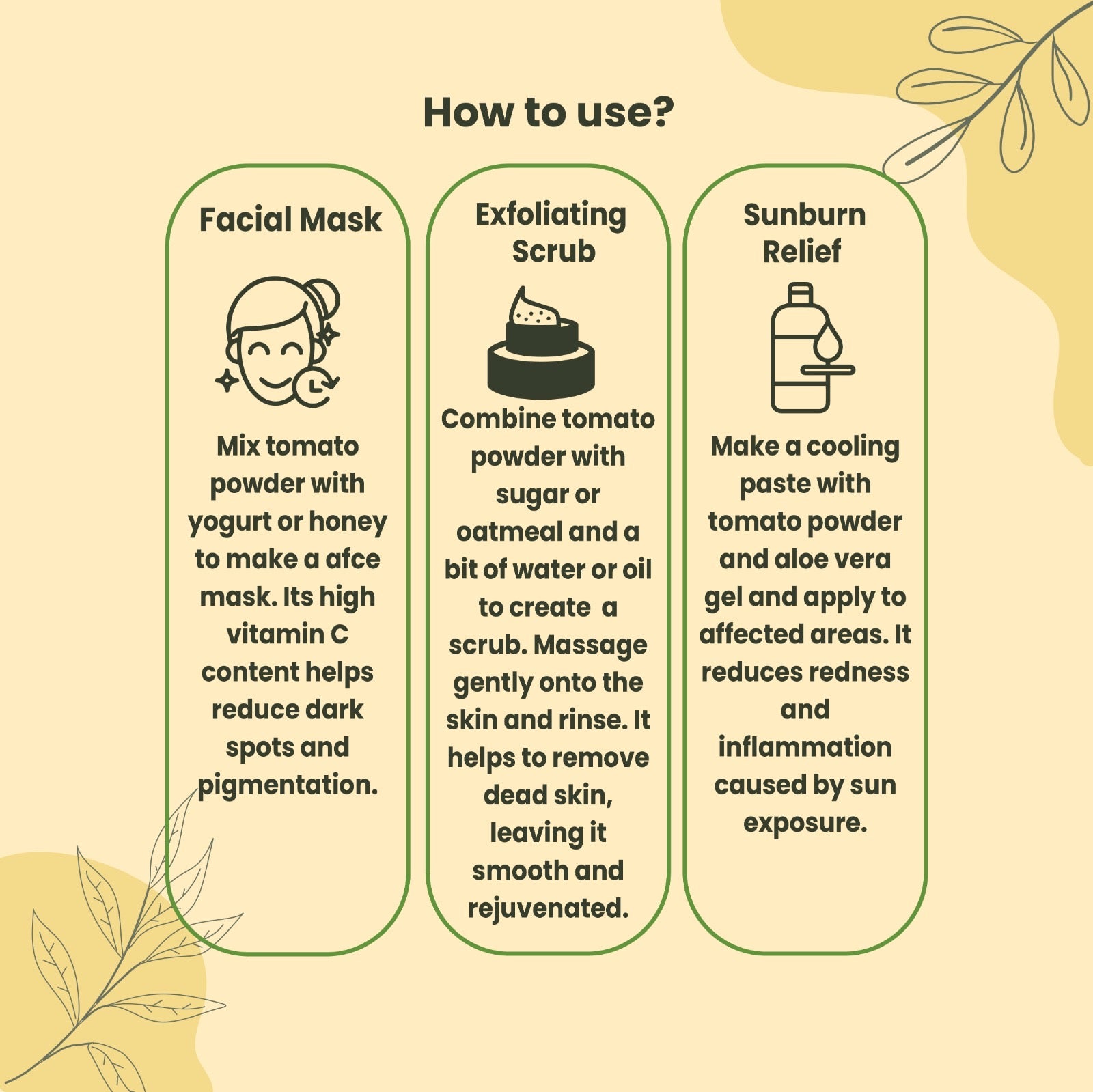 How to use?

Facial Mask

Mix tomato powder with yogurt or honey to make a afce mask. Its high vitamin C content helps reduce dark spots and pigmentation.

Exfoliating Scrub

Combine tomato powder with sugar or oatmeal and a bit of water or oil to create a scrub. Massage gently onto the skin and rinse. It helps to remove dead skin, leaving it smooth and rejuvenated.

Sunburn Relief

Make a cooling paste with tomato powder and aloe vera gel and apply to affected areas. It reduces redness and inflammation caused by sun exposure.