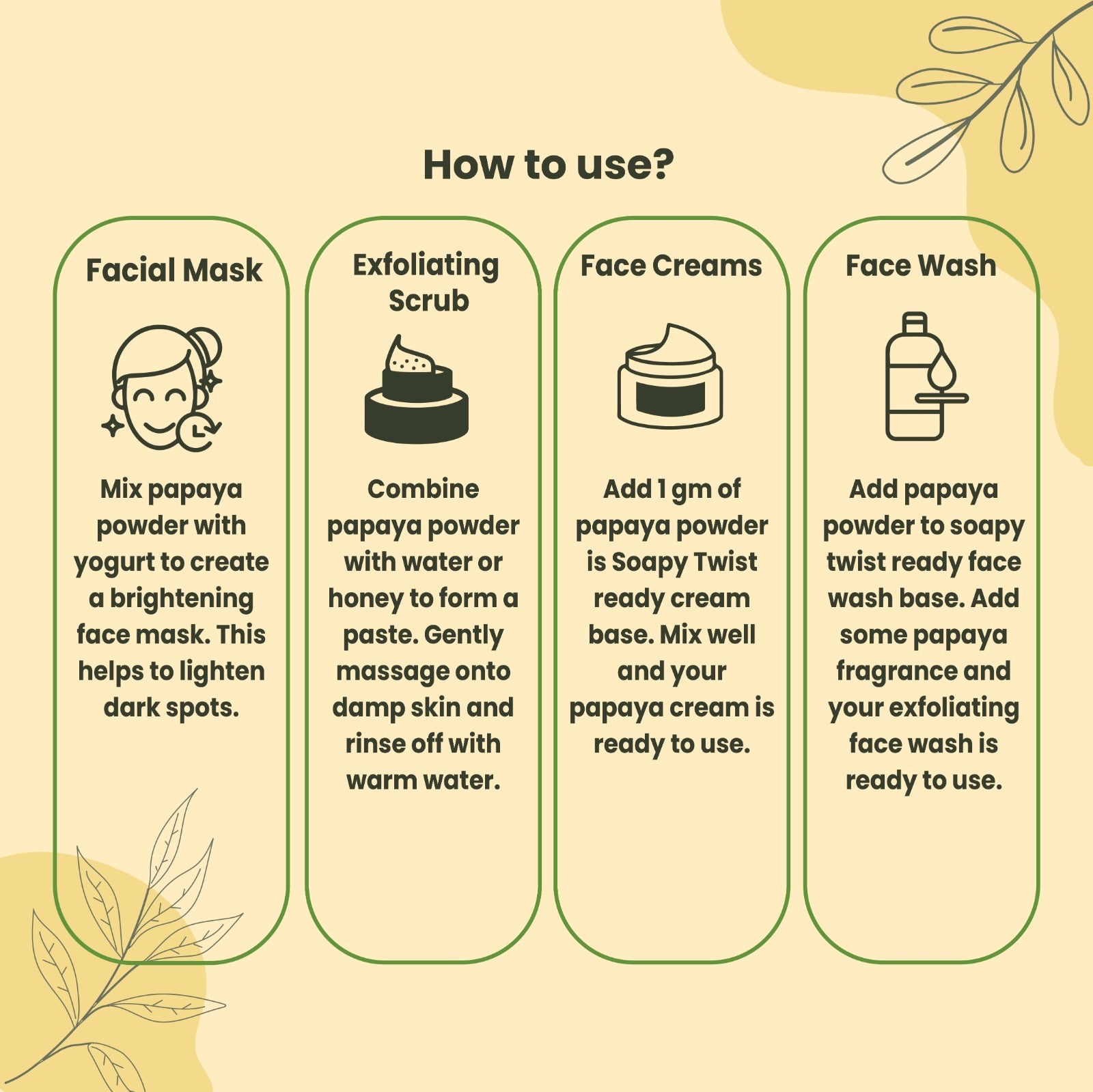 How to use?

Facial Mask

Mix papaya powder with yogurt to create a brightening face mask. This helps to lighten dark spots.

Exfoliating Scrub

Combine papaya powder with water or honey to form a paste. Gently massage onto damp skin and rinse off with warm water.

Face Creams

Add 1 gm of papaya powder is Soapy Twist ready cream base. Mix well and your papaya cream is ready to use.

Face Wash

Add papaya powder to soapy twist ready face wash base. Add some papaya fragrance and your exfoliating face wash is ready to use.