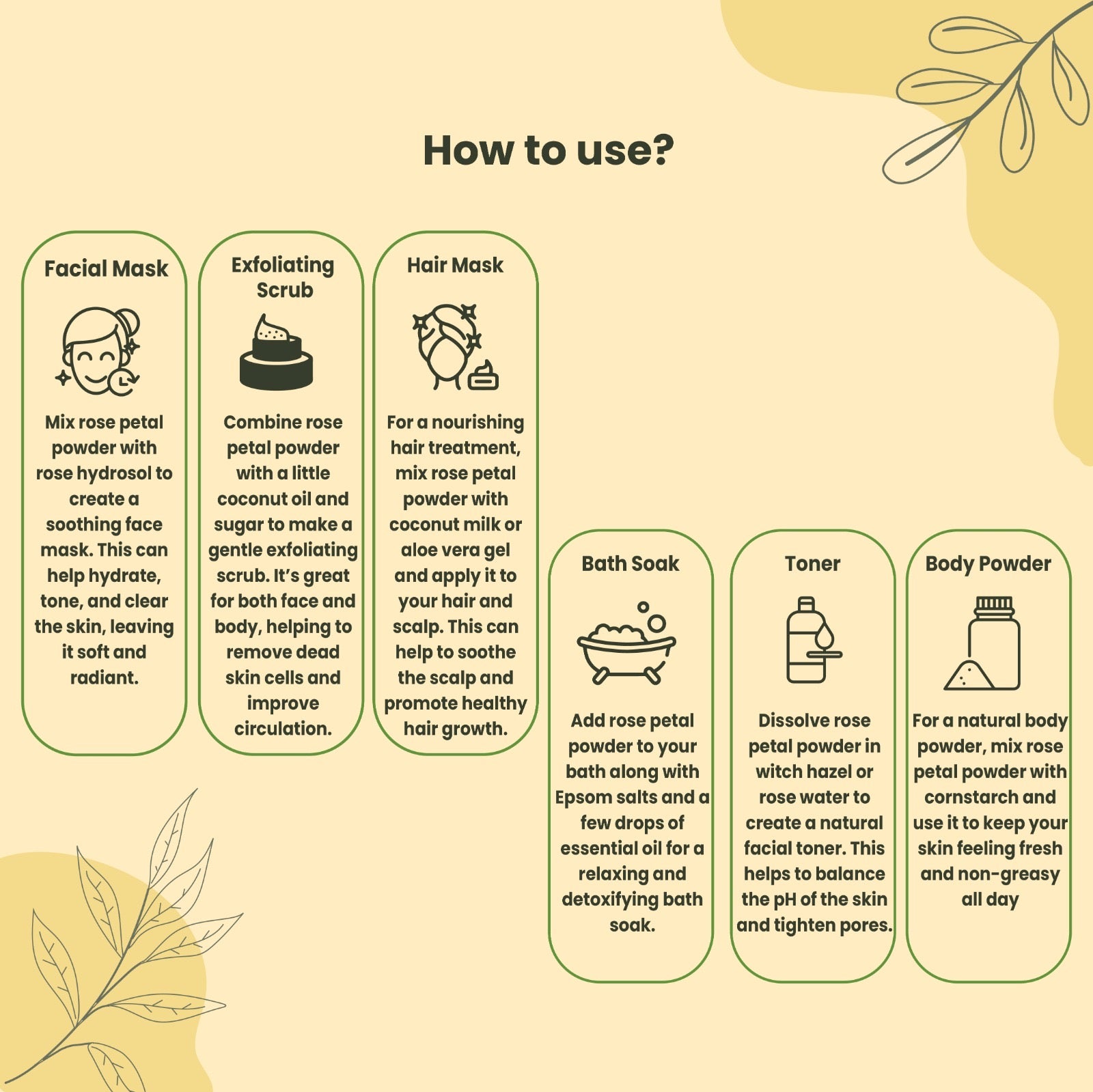 How to use?

Facial Mask

Mix rose petal powder with rose hydrosol to create a soothing face mask. This can help hydrate, tone, and clear the skin, leaving it soft and radiant.

Exfoliating Scrub

Combine rose petal powder with a little coconut oil and sugar to make a gentle exfoliating scrub. It's great for both face and body, helping to remove dead skin cells and improve circulation.

Hair Mask

For a nourishing hair treatment, mix rose petal powder with coconut milk or aloe vera gel and apply it to your hair and scalp. This can help to soothe the scalp and promote healthy hair growth.

Bath Soak

Add rose petal powder to your bath along with Epsom salts and a few drops of essential oil for a relaxing and detoxifying bath soak.

Toner

Dissolve rose petal powder in witch hazel or rose water to create a natural facial toner. This helps to balance the pH of the skin and tighten pores.

Body Powder

For a natural body powder, mix rose petal powder with cornstarch and use it to keep your skin feeling fresh and non-greasy all day