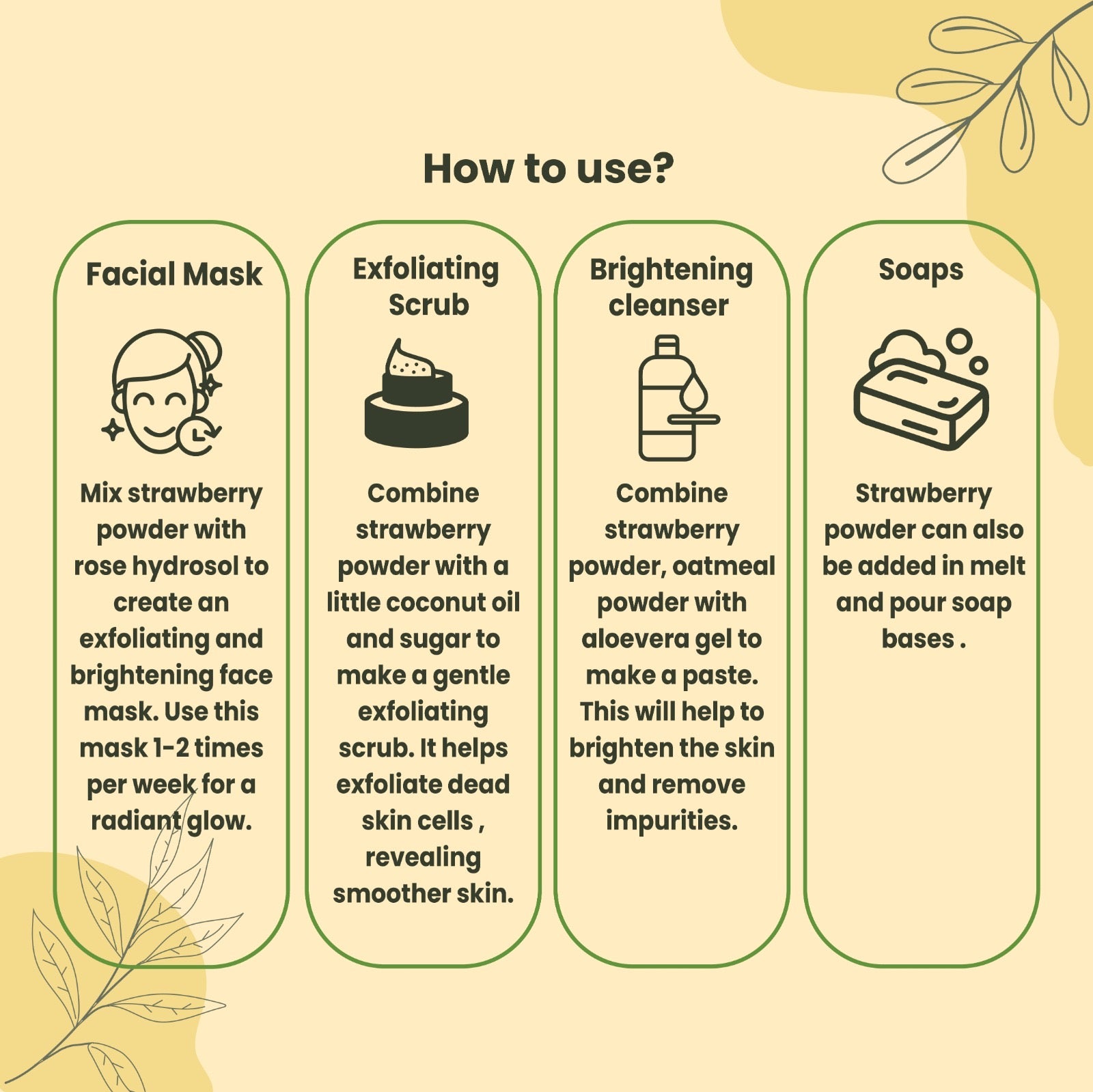 How to use?

Facial Mask

Mix strawberry powder with rose hydrosol to create an exfoliating and brightening face mask. Use this mask 1-2 times per week for a radiant glow.

Exfoliating Scrub

Combine strawberry powder with a little coconut oil and sugar to make a gentle exfoliating scrub. It helps exfoliate dead skin cells , revealing smoother skin.

Brightening cleanser

Combine strawberry powder, oatmeal powder with aloevera gel to make a paste. This will help to brighten the skin and remove impurities.

Soaps

Strawberry powder can also be added in melt and pour soap bases .