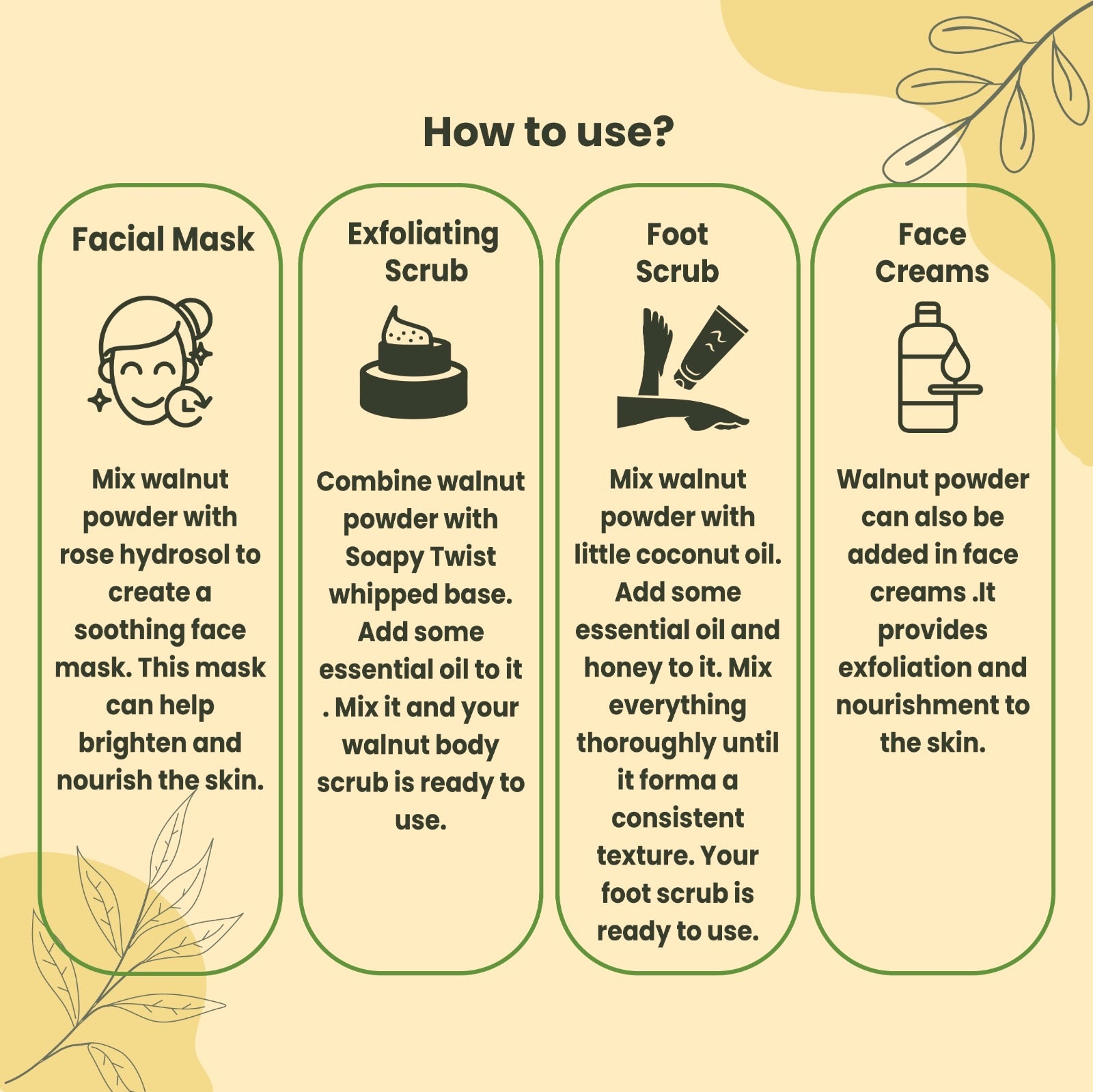 How to use?

Facial Mask

Mix walnut powder with rose hydrosol to create a soothing face mask. This mask can help brighten and nourish the skin.

Exfoliating Scrub

Combine walnut powder with Soapy Twist whipped base. Add some essential oil to it . Mix it and your walnut body scrub is ready to use.

Foot Scrub

Mix walnut powder with little coconut oil. Add some essential oil and honey to it. Mix everything thoroughly until it forma a consistent texture. Your foot scrub is ready to use.

Face Creams

Walnut powder can also be added in face creams .It provides exfoliation and nourishment to the skin.