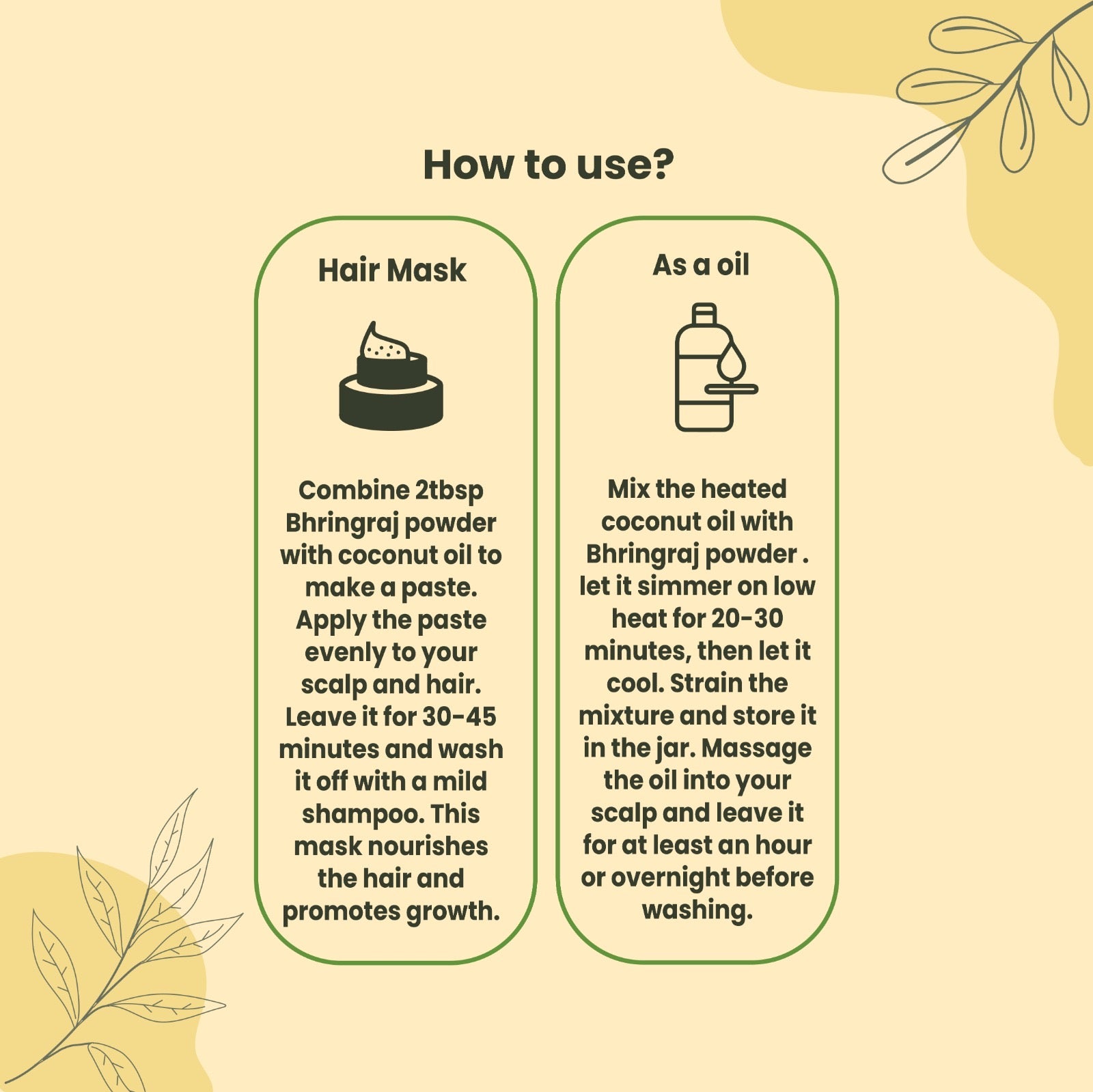 How to use?

Hair Mask

Combine 2tbsp Bhringraj powder with coconut oil to make a paste. Apply the paste evenly to your scalp and hair. Leave it for 30-45 minutes and wash it off with a mild shampoo. This mask nourishes the hair and promotes growth.

As a oil

Mix the heated coconut oil with Bhringraj powder . let it simmer on low heat for 20-30 minutes, then let it cool. Strain the mixture and store it in the jar. Massage the oil into your scalp and leave it for at least an hour or overnight before washing.