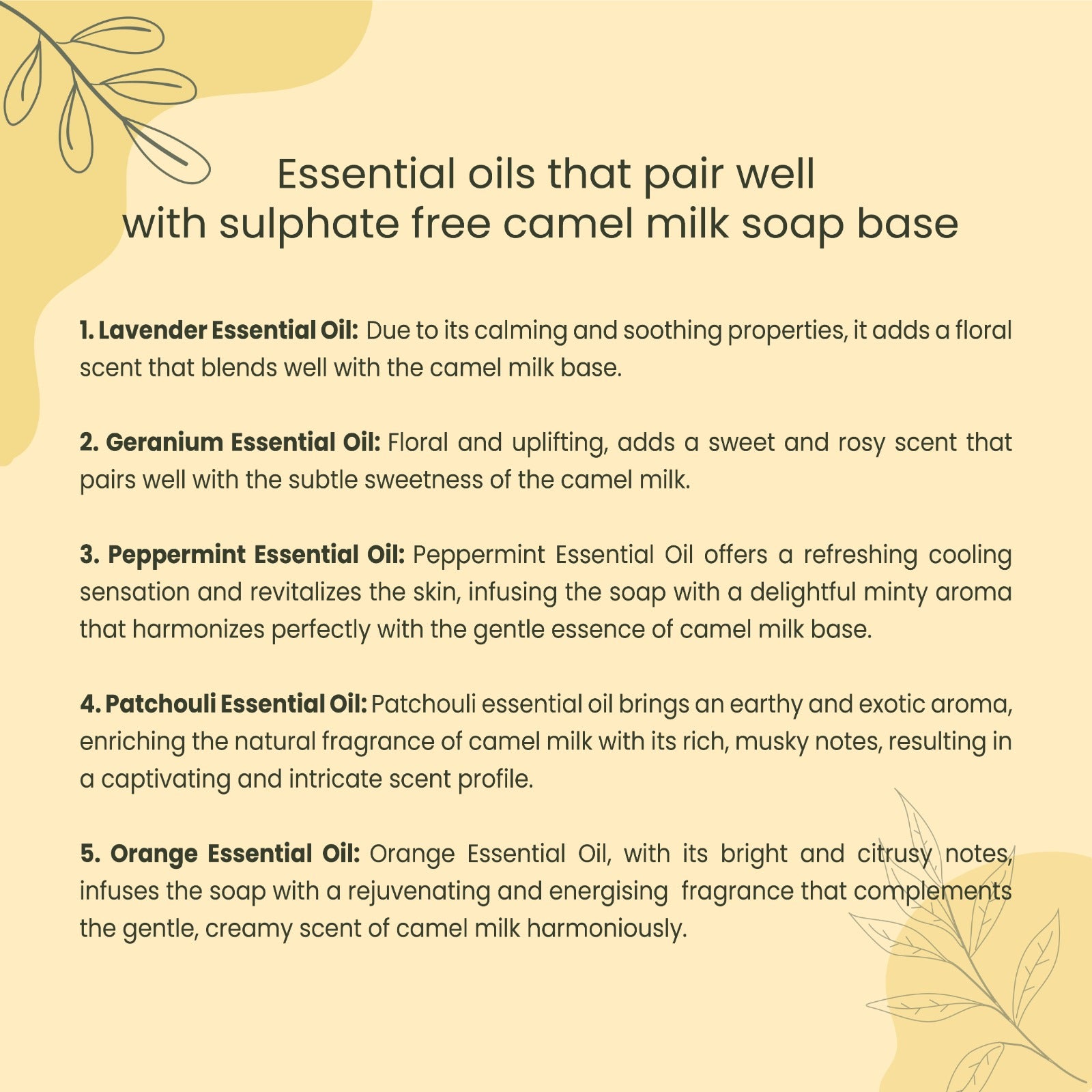 Essential oils that pair well
with sulphate free camel milk soap base

1. Lavender Essential Oil: Due to its calming and soothing properties, it adds a floral scent that blends well with the camel milk base.

2. Geranium Essential Oil: Floral and uplifting, adds a sweet and rosy scent that pairs well with the subtle sweetness of the camel milk.

3. Peppermint Essential Oil: Peppermint Essential Oil offers a refreshing cooling sensation and revitalizes the skin, infusing the soap with a delightful minty aroma that harmonizes perfectly with the gentle essence of camel milk base.

4. Patchouli Essential Oil: Patchouli essential oil brings an earthy and exotic aroma, enriching the natural fragrance of camel milk with its rich, musky notes, resulting in a captivating and intricate scent profile.

5. Orange Essential Oil: Orange Essential Oil, with its bright and citrusy notes, infuses the soap with a rejuvenating and energising fragrance that complements the gentle, creamy scent of camel milk harmoniously.