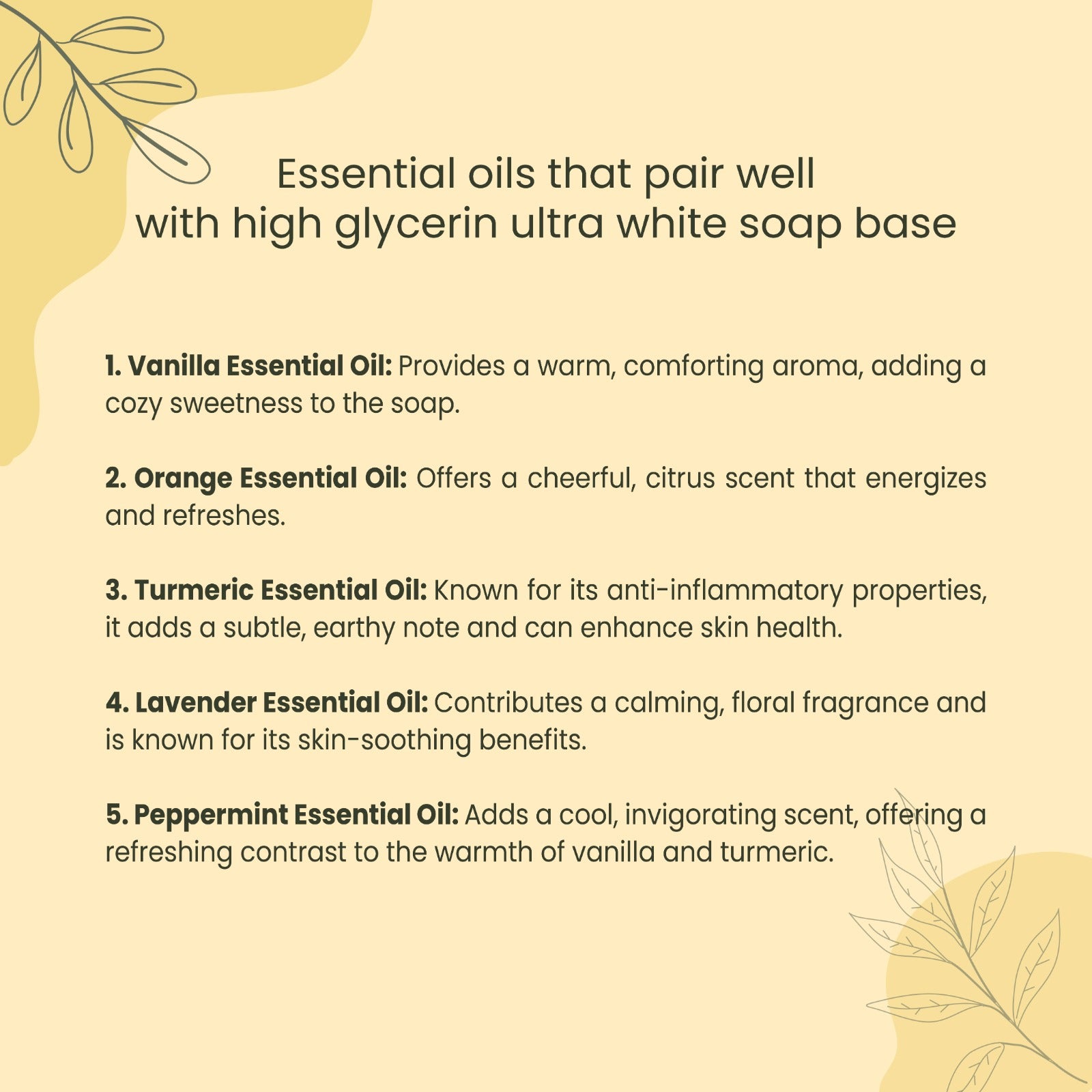 Essential oils that pair well
with high glycerin ultra white soap base

1. Vanilla Essential Oil: Provides a warm, comforting aroma, adding a cozy sweetness to the soap.

2. Orange Essential Oil: Offers a cheerful, citrus scent that energizes and refreshes.

3. Turmeric Essential Oil: Known for its anti-inflammatory properties, it adds a subtle, earthy note and can enhance skin health.

4. Lavender Essential Oil: Contributes a calming, floral fragrance and is known for its skin-soothing benefits.

5. Peppermint Essential Oil: Adds a cool, invigorating scent, offering a refreshing contrast to the warmth of vanilla and turmeric.