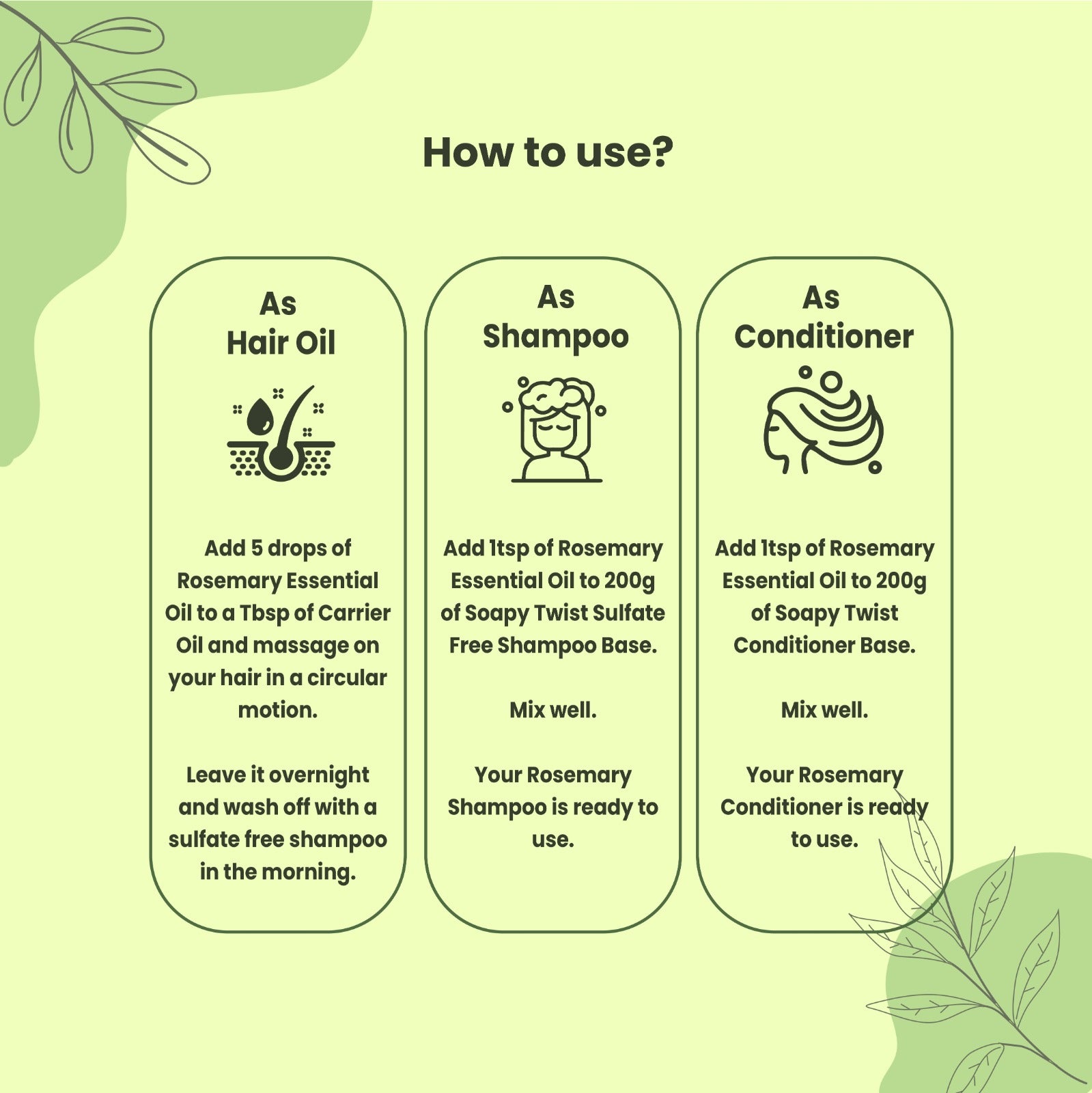 How to use?

As
Hair Oil

Add 5 drops of Rosemary Essential Oil to a Tbsp of Carrier Oil and massage on your hair in a circular motion.

Leave it overnight and wash off with a sulfate free shampoo in the morning.

As
Shampoo

Add 1tsp of Rosemary Essential Oil to 200g of Soapy Twist Sulfate Free Shampoo Base.

Mix well.

Your Rosemary Shampoo is ready to use.

As
Conditioner

Add 1tsp of Rosemary Essential Oil to 200g of Soapy Twist Conditioner Base.

Mix well.

Your Rosemary Conditioner is ready to use.