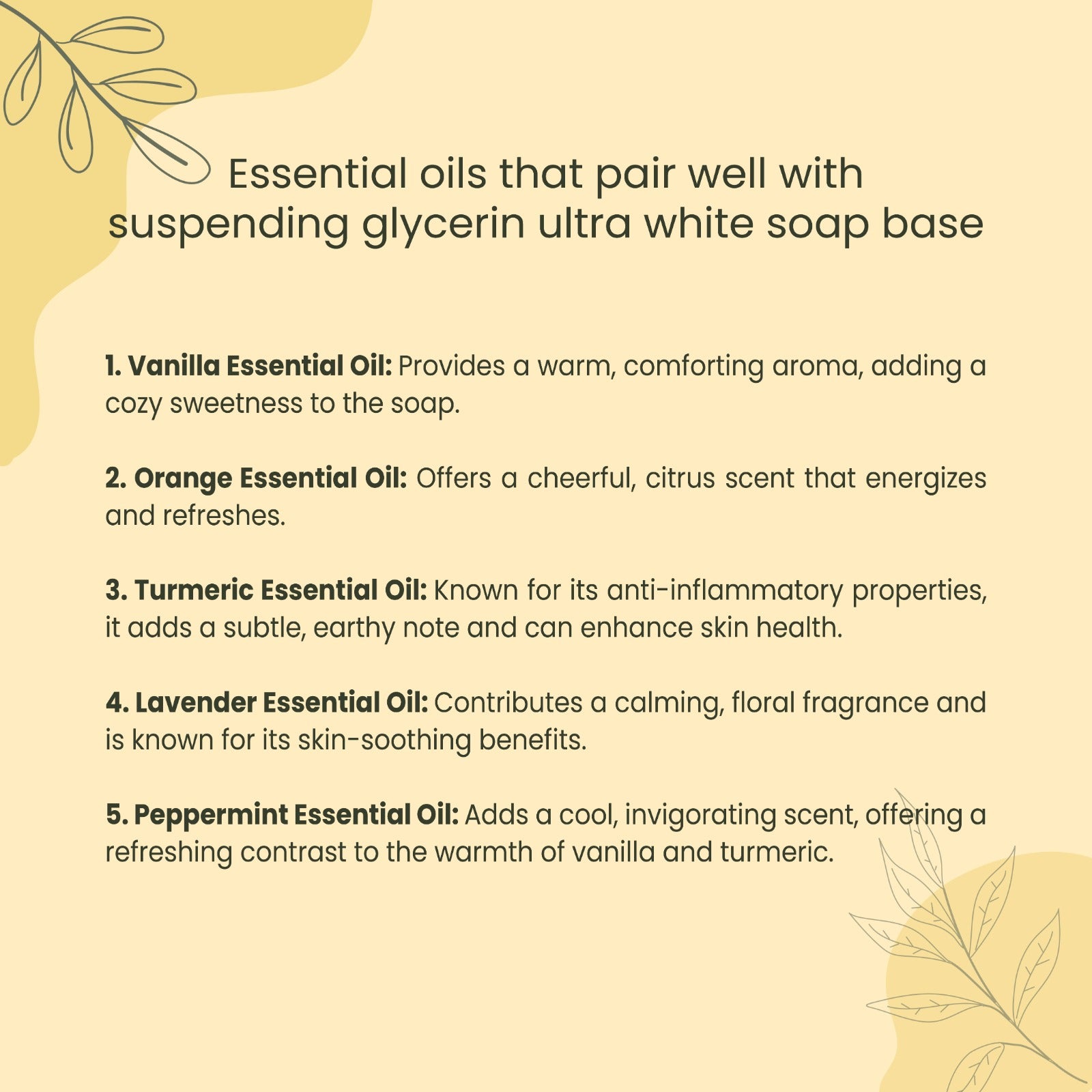 Essential oils that pair well with suspending glycerin ultra white soap base

1. Vanilla Essential Oil: Provides a warm, comforting aroma, adding a cozy sweetness to the soap.

2. Orange Essential Oil: Offers a cheerful, citrus scent that energizes and refreshes.

3. Turmeric Essential Oil: Known for its anti-inflammatory properties, it adds a subtle, earthy note and can enhance skin health.

4. Lavender Essential Oil: Contributes a calming, floral fragrance and is known for its skin-soothing benefits.

5. Peppermint Essential Oil: Adds a cool, invigorating scent, offering a refreshing contrast to the warmth of vanilla and turmeric.