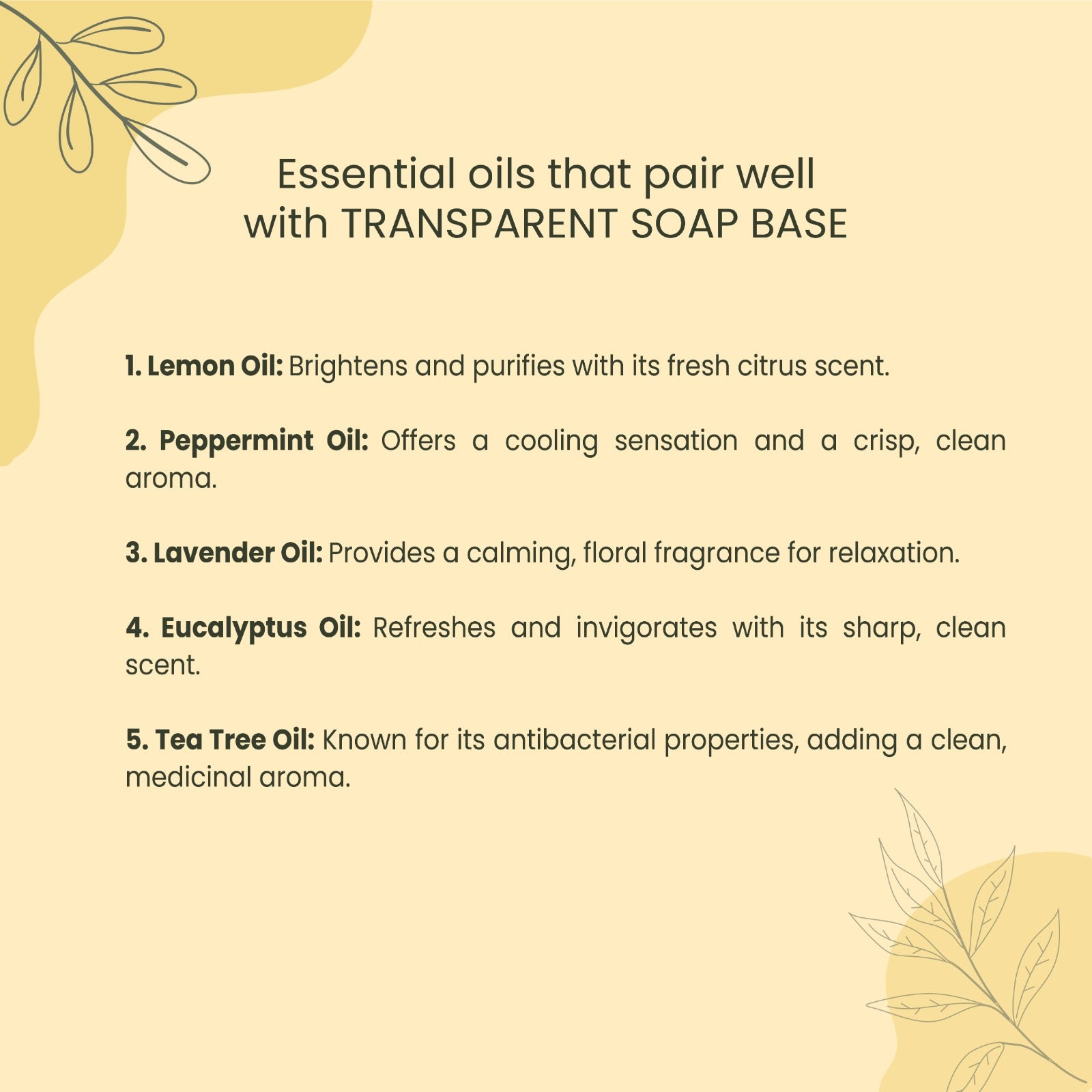 Essential oils that pair well with TRANSPARENT SOAP BASE

1. Lemon Oil: Brightens and purifies with its fresh citrus scent.

2. Peppermint Oil: Offers a cooling sensation and a crisp, clean aroma.

3. Lavender Oil: Provides a calming, floral fragrance for relaxation.

4. Eucalyptus Oil: Refreshes and invigorates with its sharp, clean scent.

5. Tea Tree Oil: Known for its antibacterial properties, adding a clean, medicinal aroma.